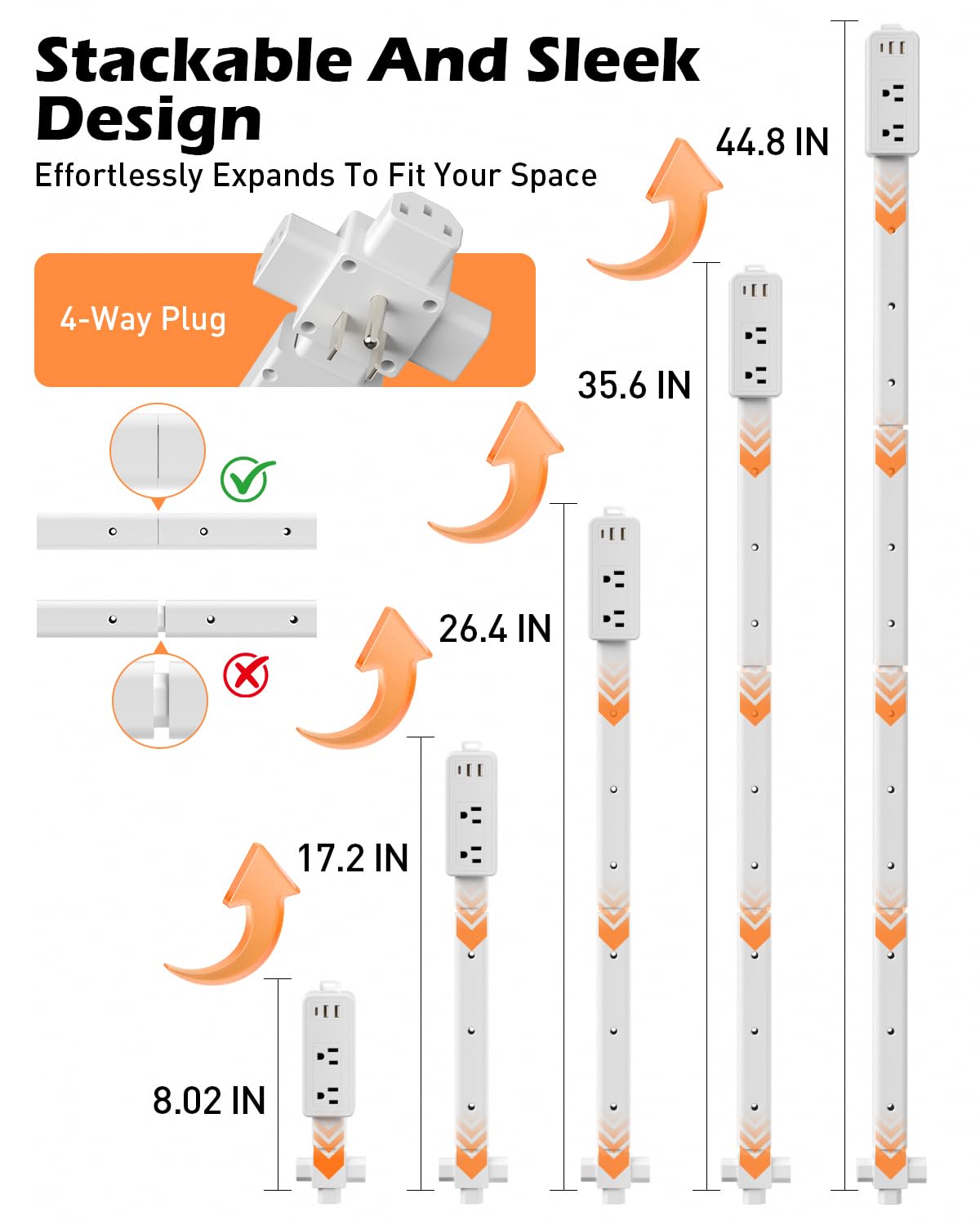 Stackable And Sleek Design

Effortlessly Expands To Fit Your Space

4-Way Plug

44.8 IN

35.6 IN

26.4 IN

17.2 IN

8.02 IN