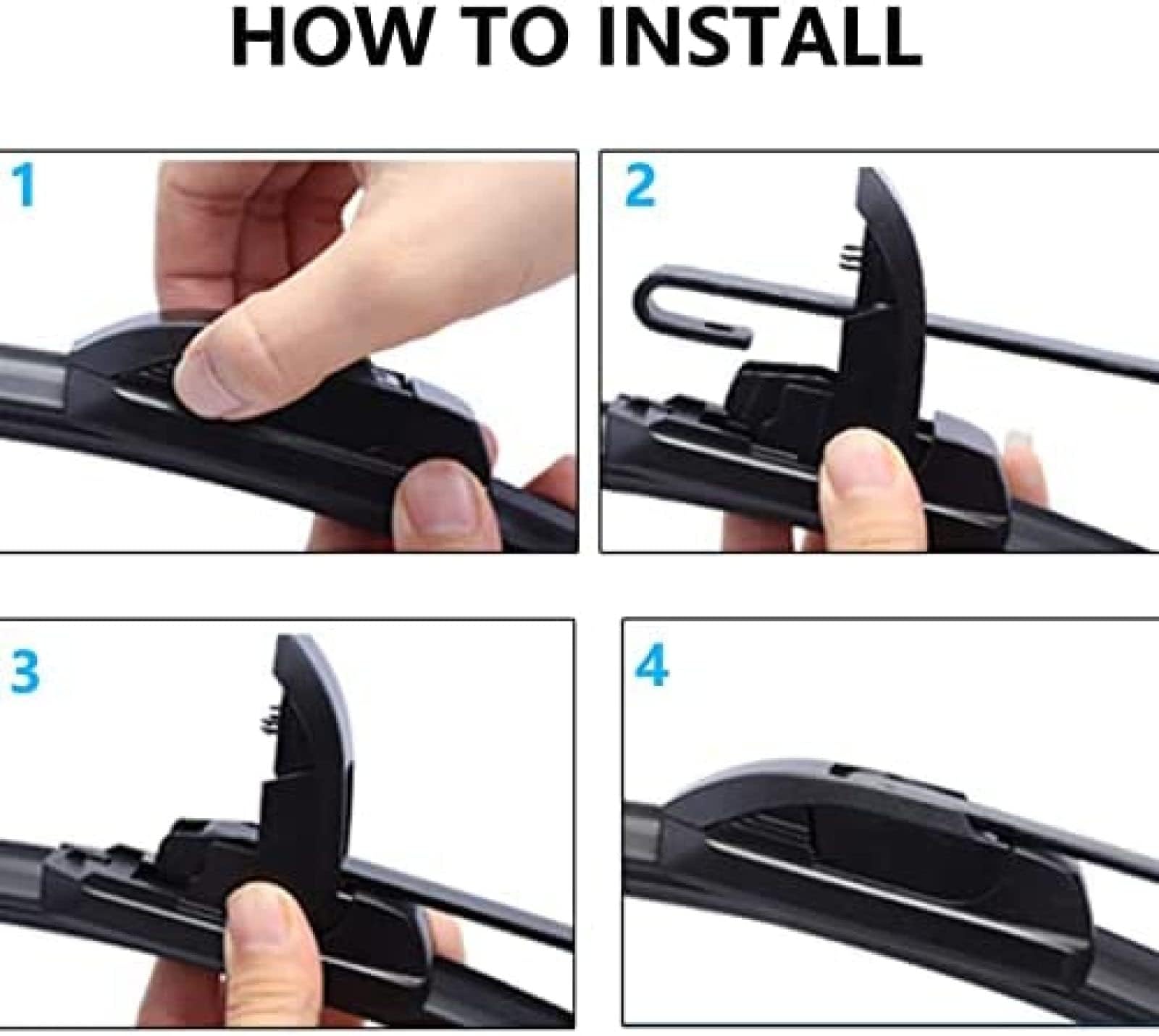 HOW TO INSTALL

1

2

3

4