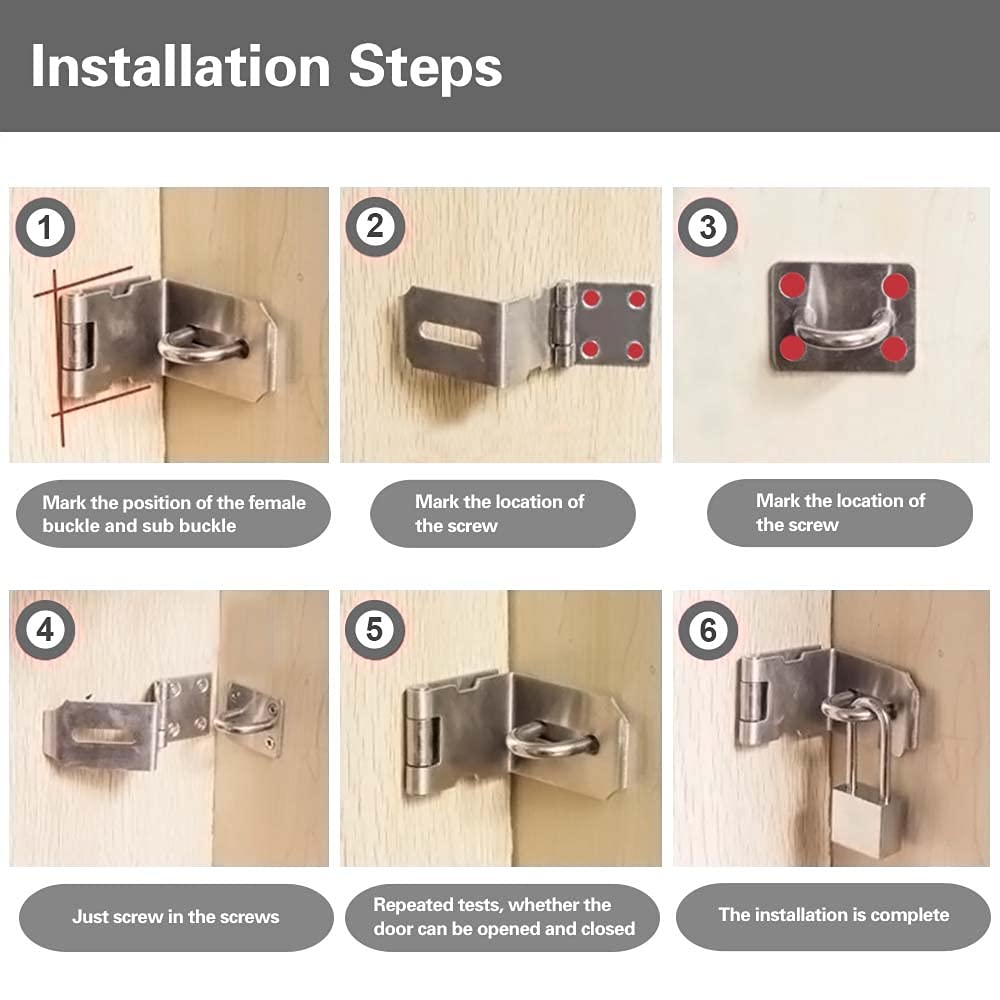 Installation Steps

1

Mark the position of the female buckle and sub buckle

2

Mark the location of the screw

3

Mark the location of the screw

4

Just screw in the screws

5

Repeated tests, whether the door can be opened and closed

6

The installation is complete