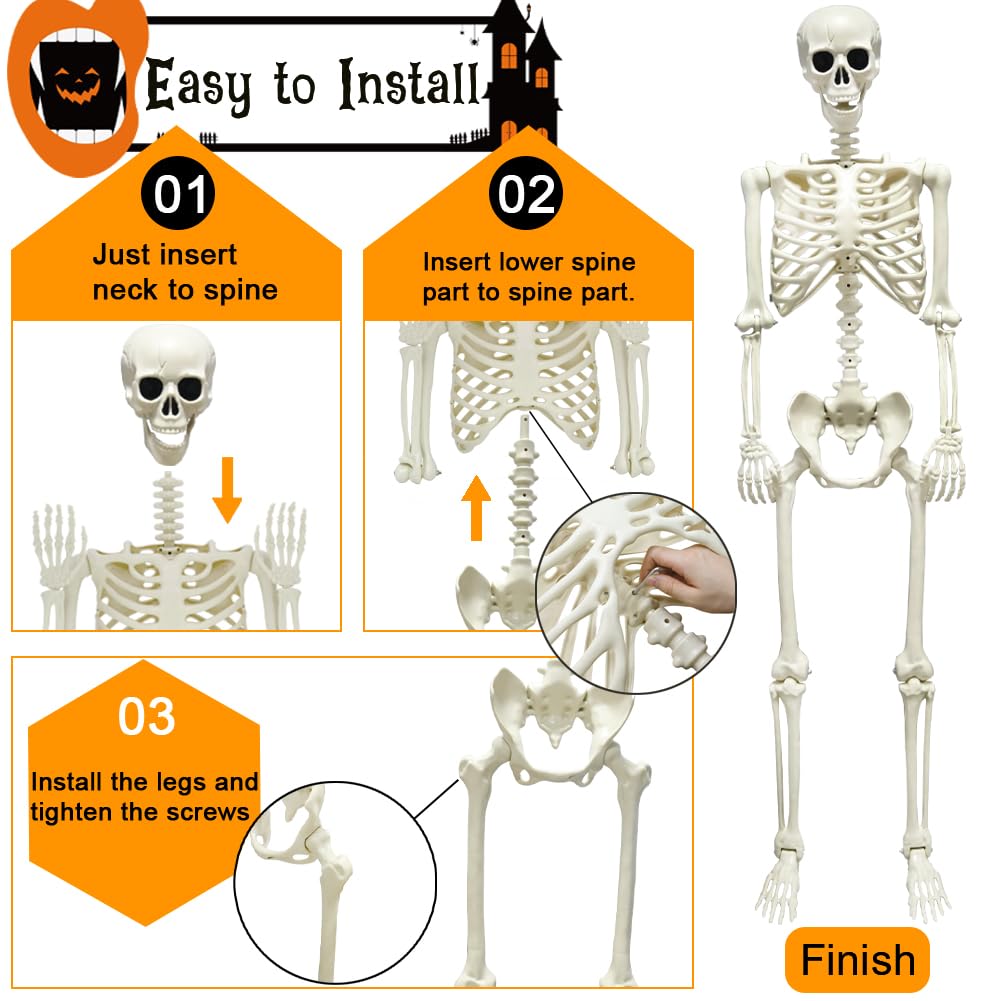 Easy to Install

01
Just insert neck to spine

02
Insert lower spine part to spine part.

03
Install the legs and tighten the screws

Finish