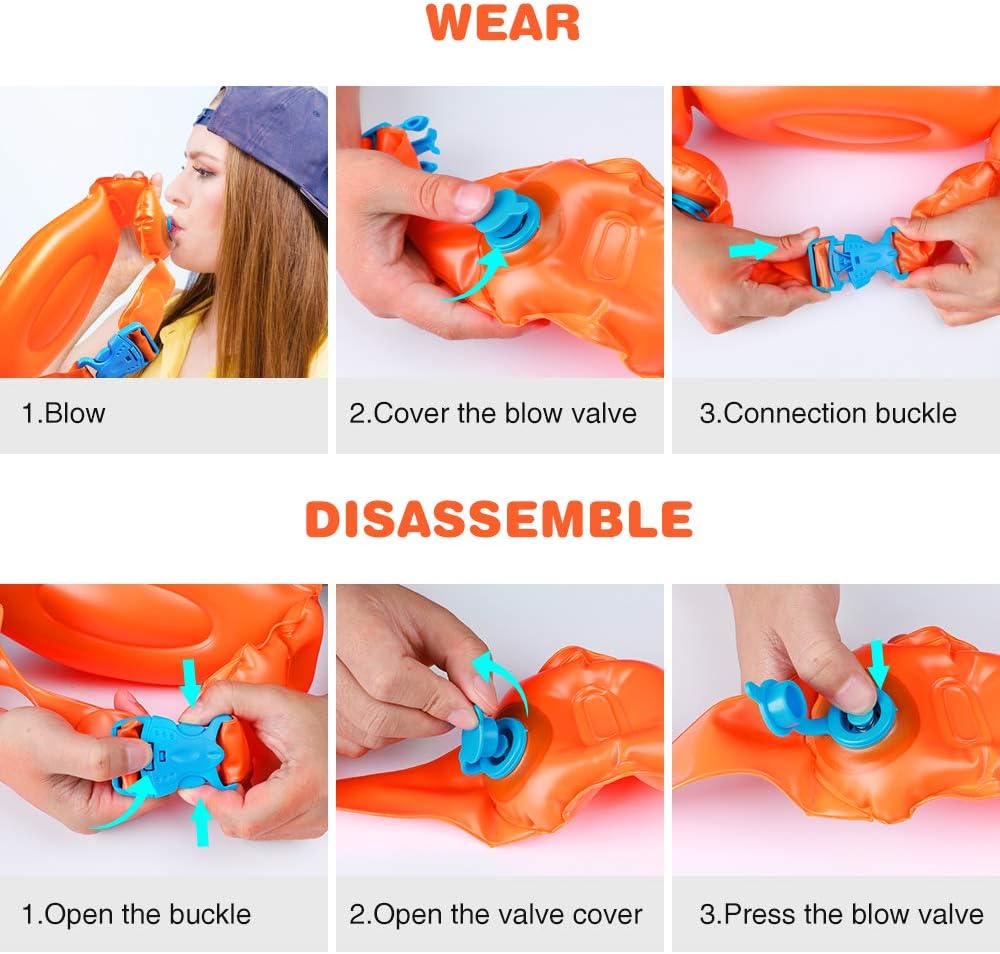 WEAR

1.Blow

2.Cover the blow valve

3.Connection buckle

DISASSEMBLE

1.Open the buckle

2.Open the valve cover

3.Press the blow valve