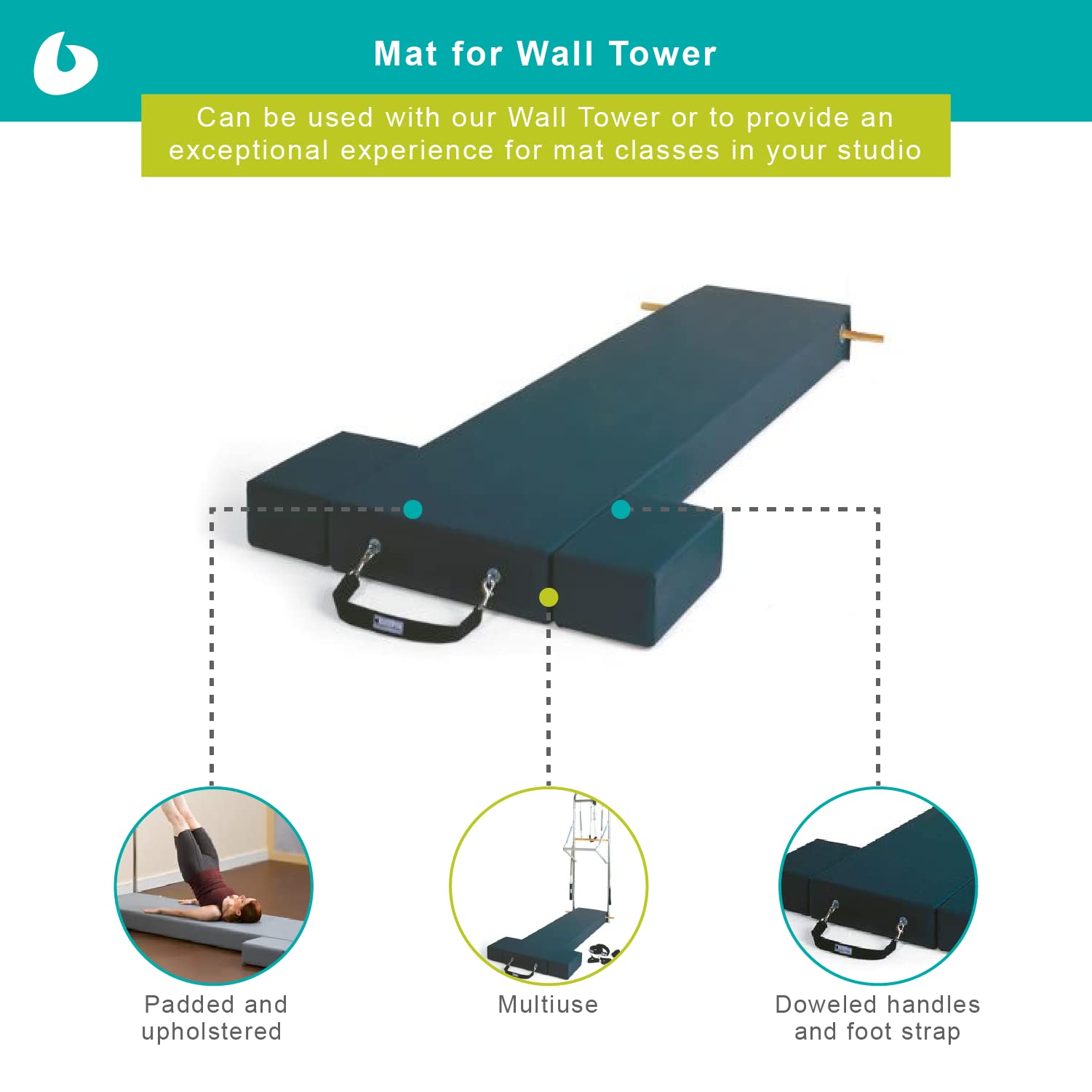 Mat for Wall Tower

Can be used with our Wall Tower or to provide an exceptional experience for mat classes in your studio

Padded and upholstered

Multiuse

Doweled handles and foot strap