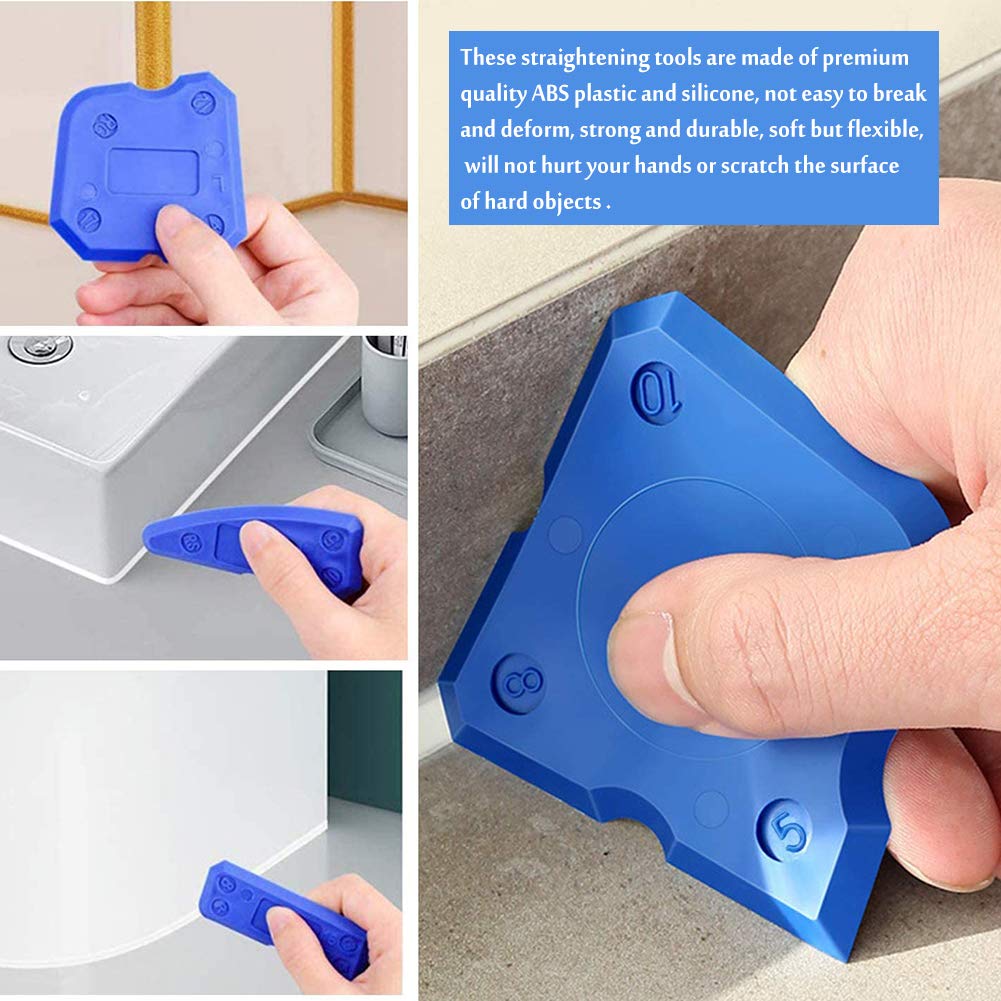 These straightening tools are made of premium quality ABS plastic and silicone, not easy to break and deform, strong and durable, soft but flexible, will not hurt your hands or scratch the surface of hard objects .

10

8

5