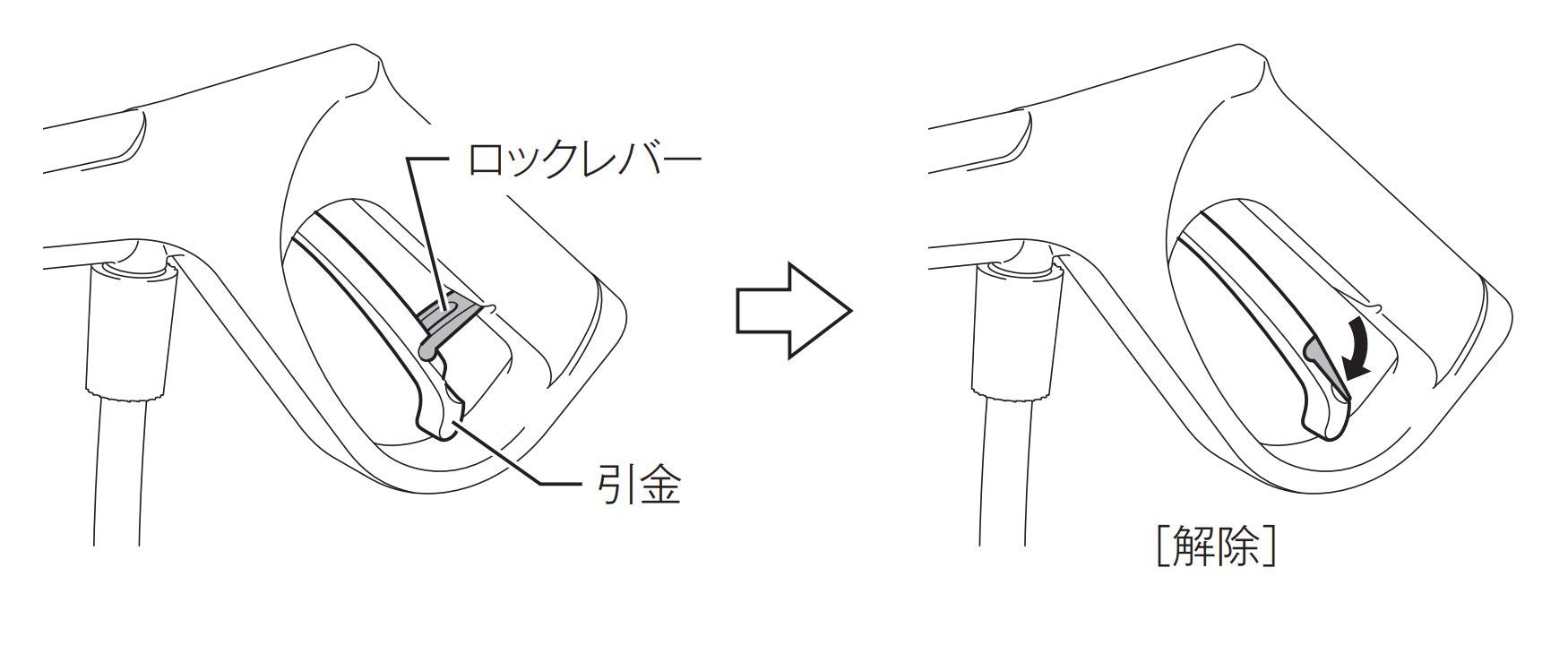 ロックレバー

引金

[解除]