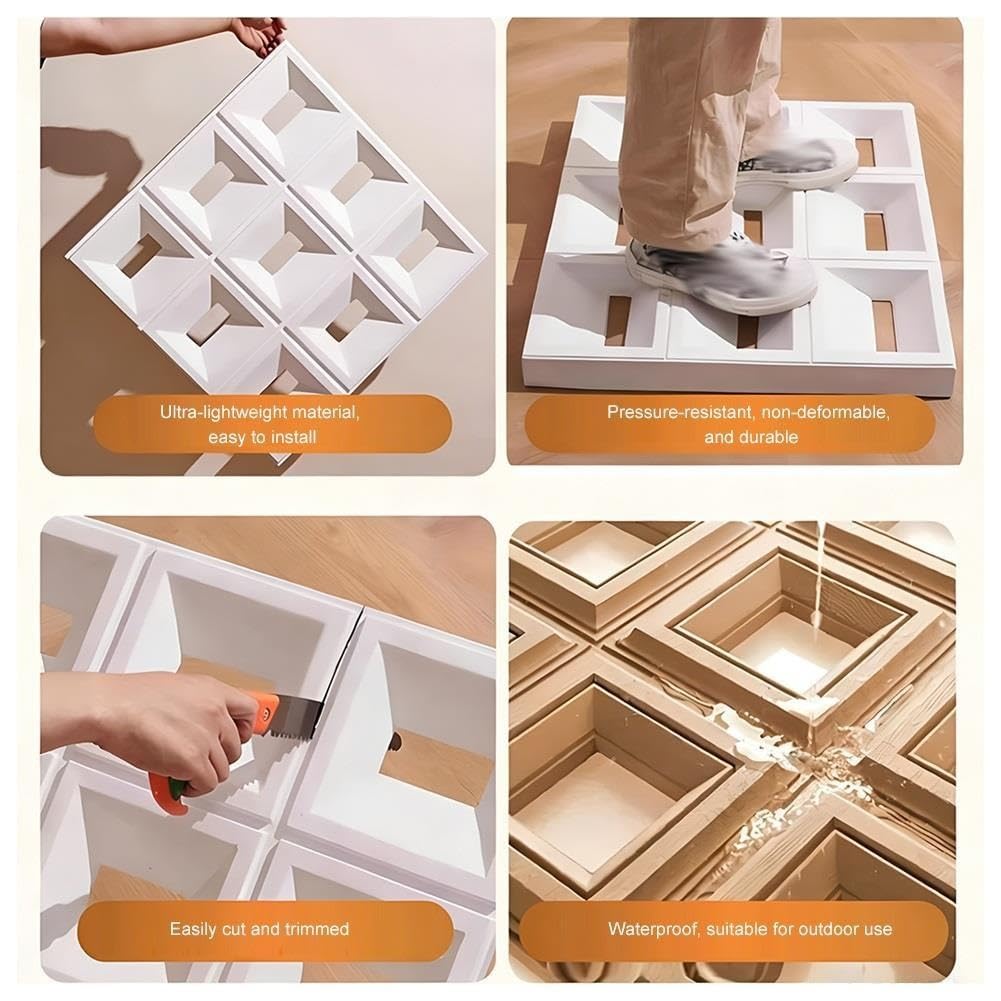 Ultra-lightweight material, easy to install

Pressure-resistant, non-deformable, and durable

Easily cut and trimmed

Waterproof, suitable for outdoor use