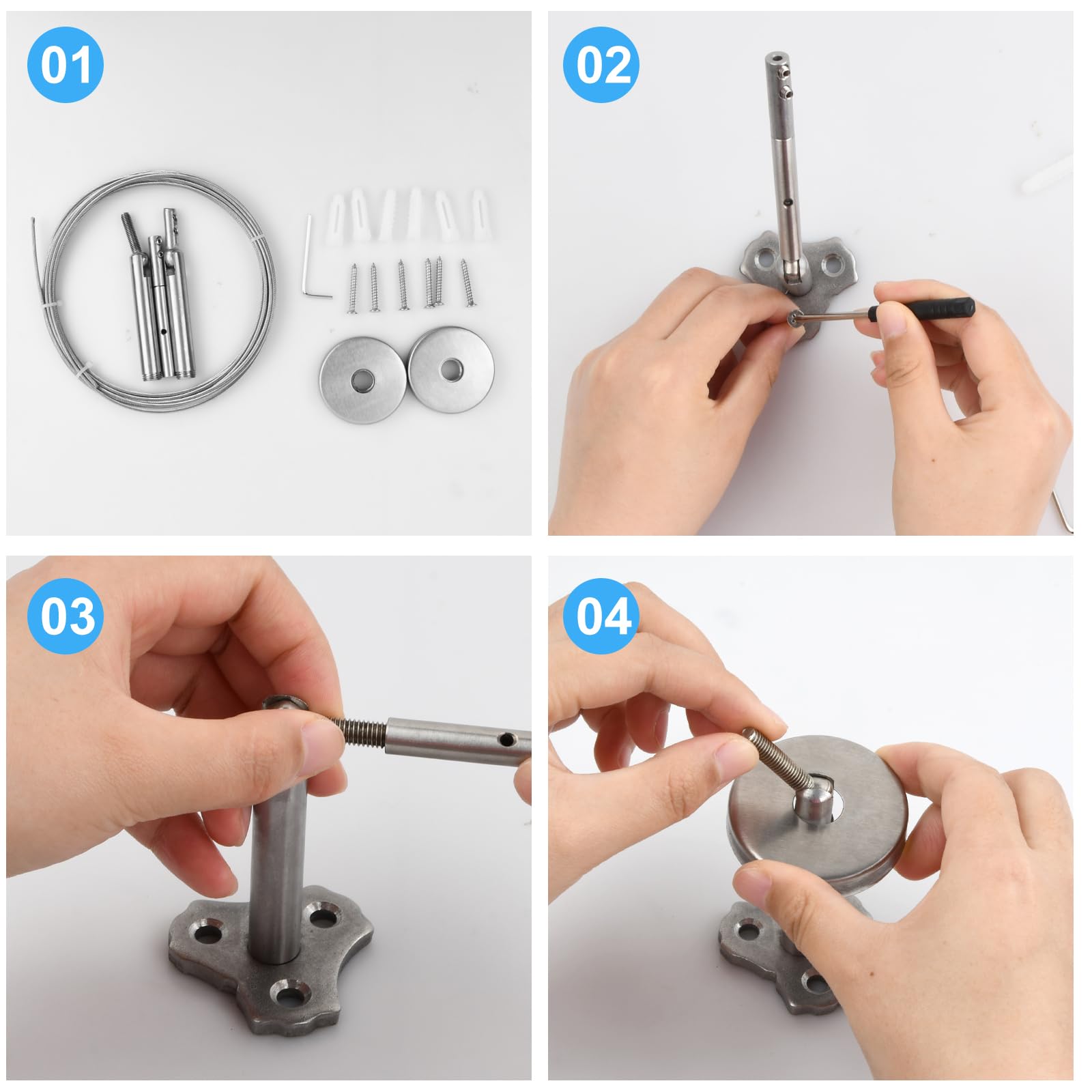 01

02

03

04