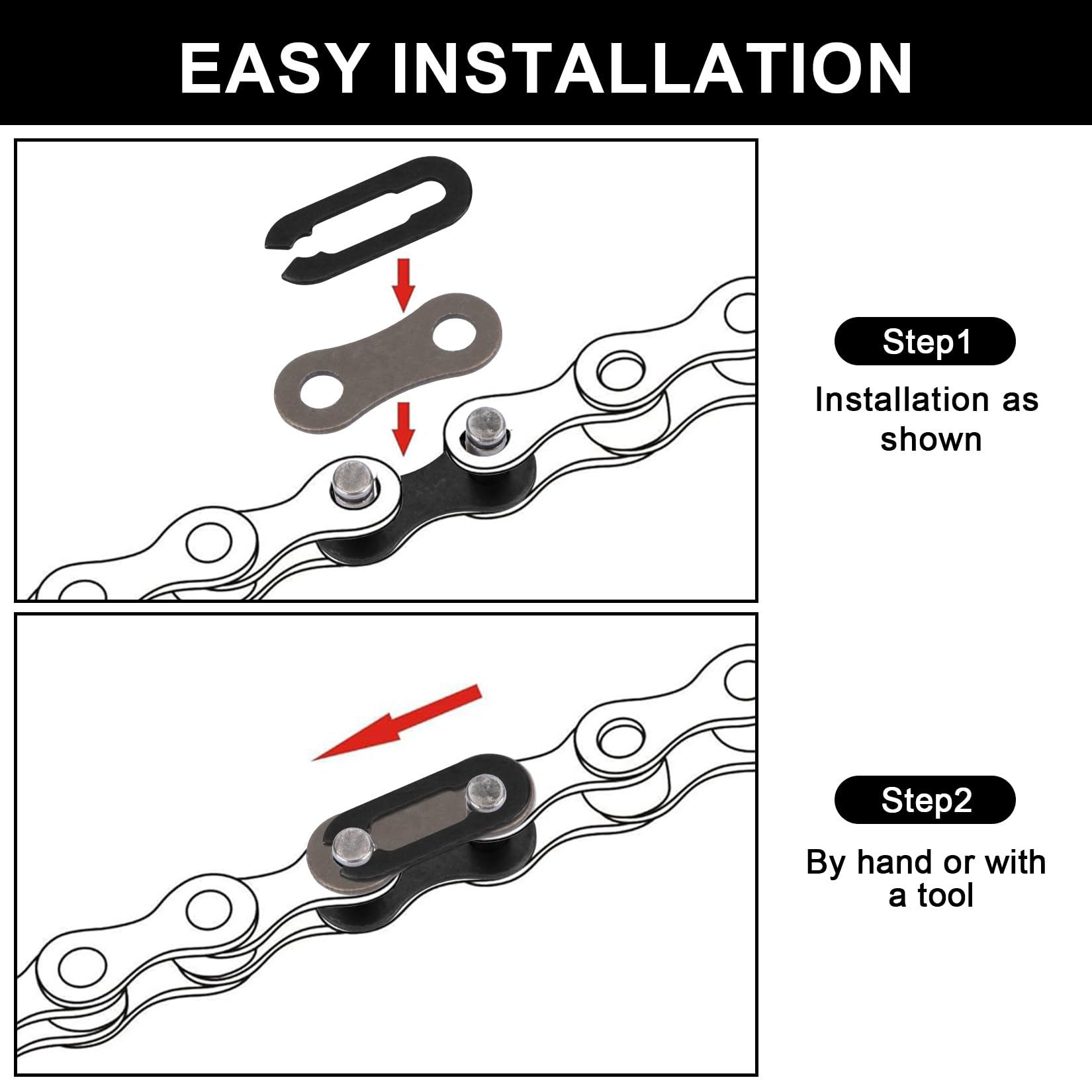 EASY INSTALLATION

Step1

Installation as shown

Step2

By hand or with a tool