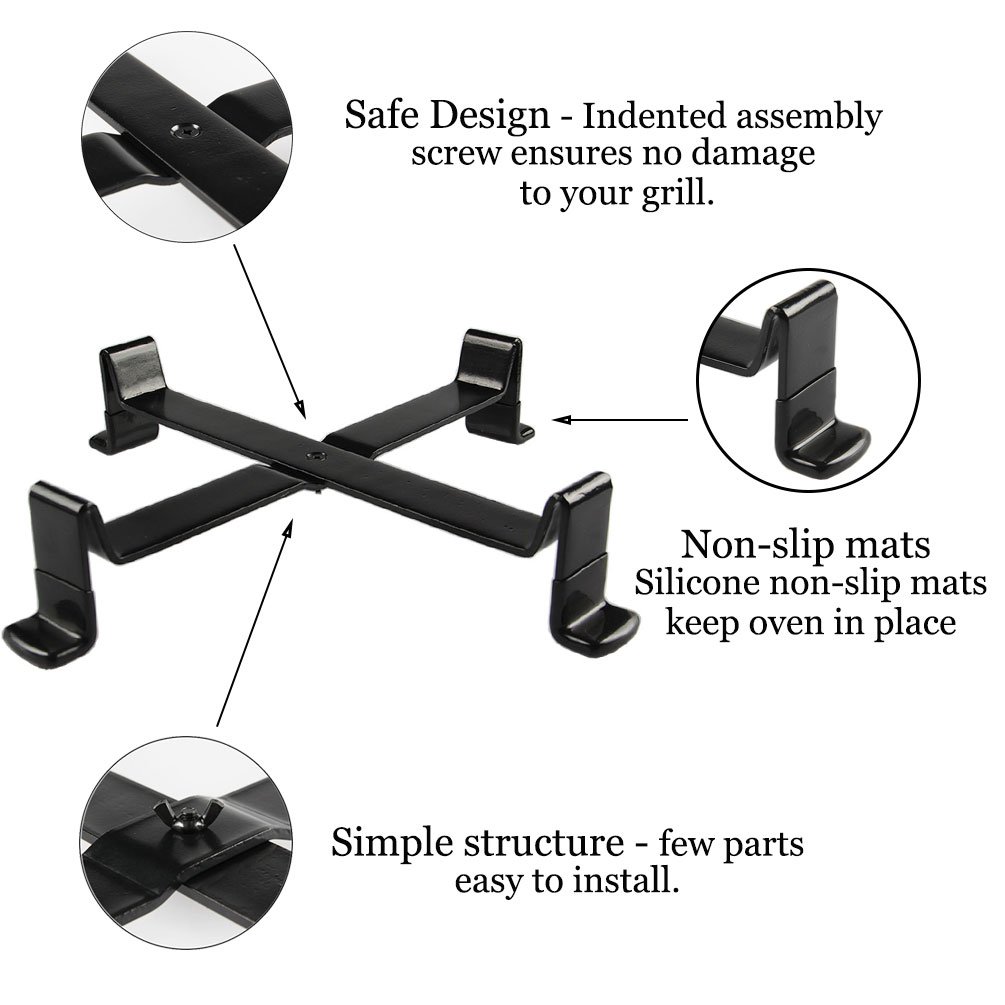 Safe Design - Indented assembly screw ensures no damage to your grill.

Non-slip mats
Silicone non-slip mats keep oven in place

Simple structure - few parts easy to install.