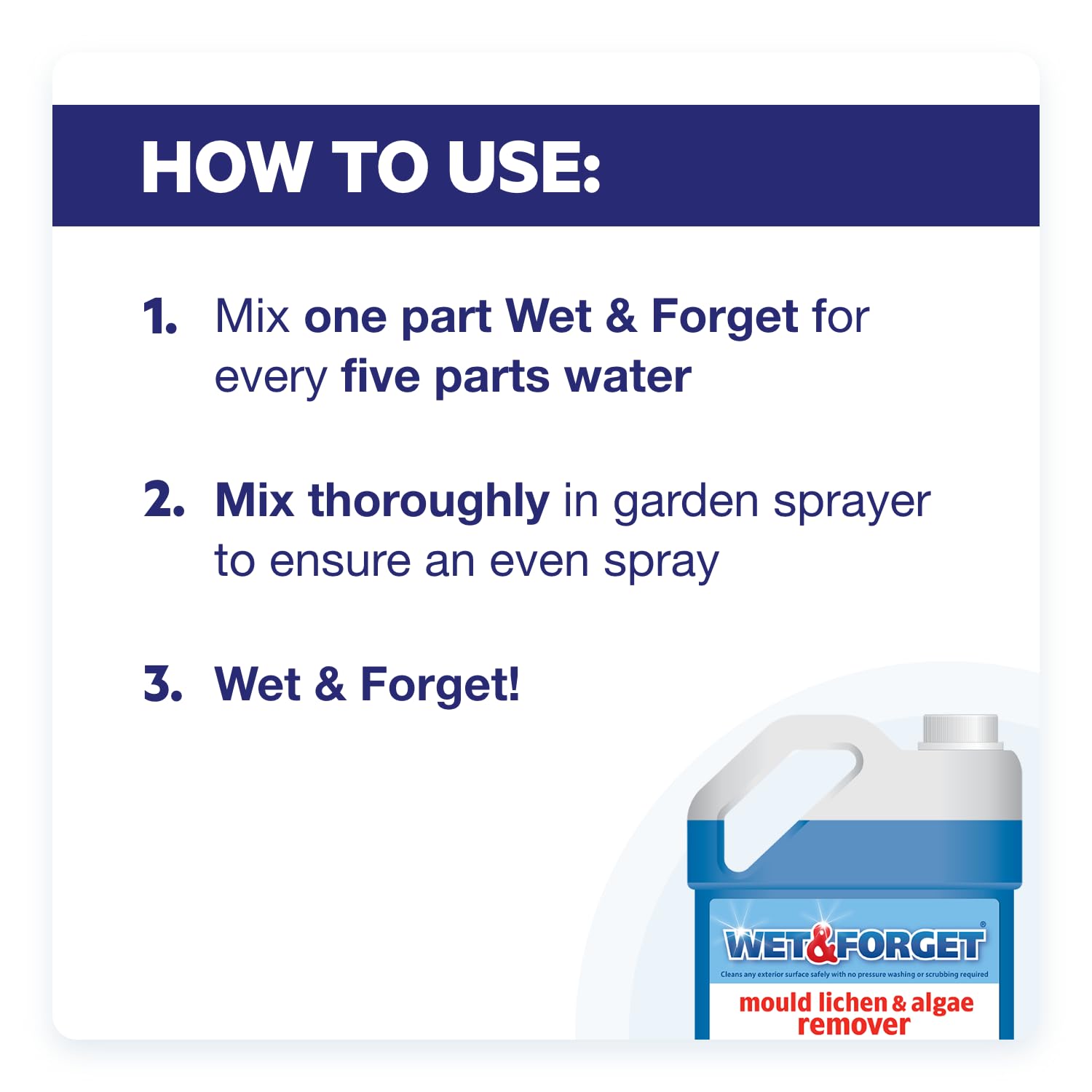 HOW TO USE:

1. Mix one part Wet & Forget for every five parts water

2. Mix thoroughly in garden sprayer to ensure an even spray

3. Wet & Forget!

WET&FORGET®

Cleans any exterior surface safely with no pressure washing or scrubbing required

mould lichen & algae remover