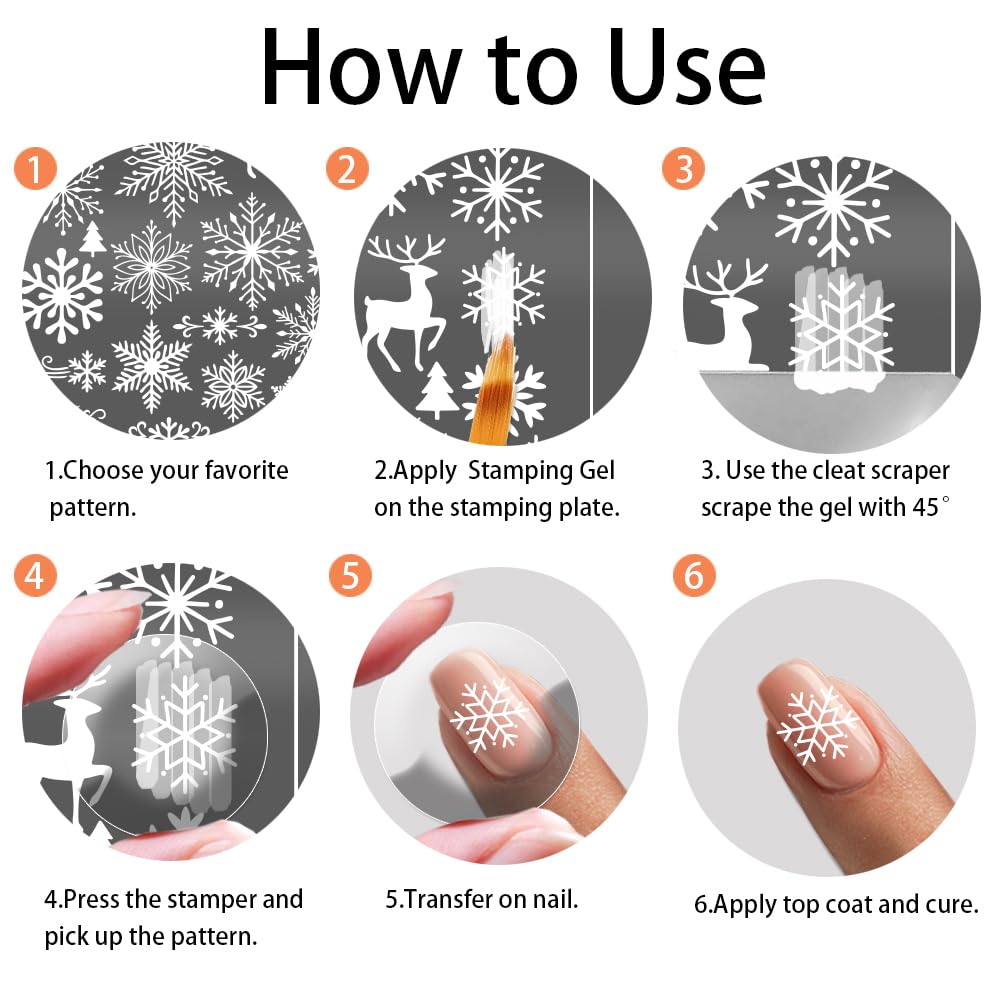 How to Use

1

1.Choose your favorite pattern.

2

2.Apply Stamping Gel on the stamping plate.

3

3. Use the cleat scraper scrape the gel with 45°

4

4.Press the stamper and pick up the pattern.

5

5.Transfer on nail.

6

6.Apply top coat and cure.