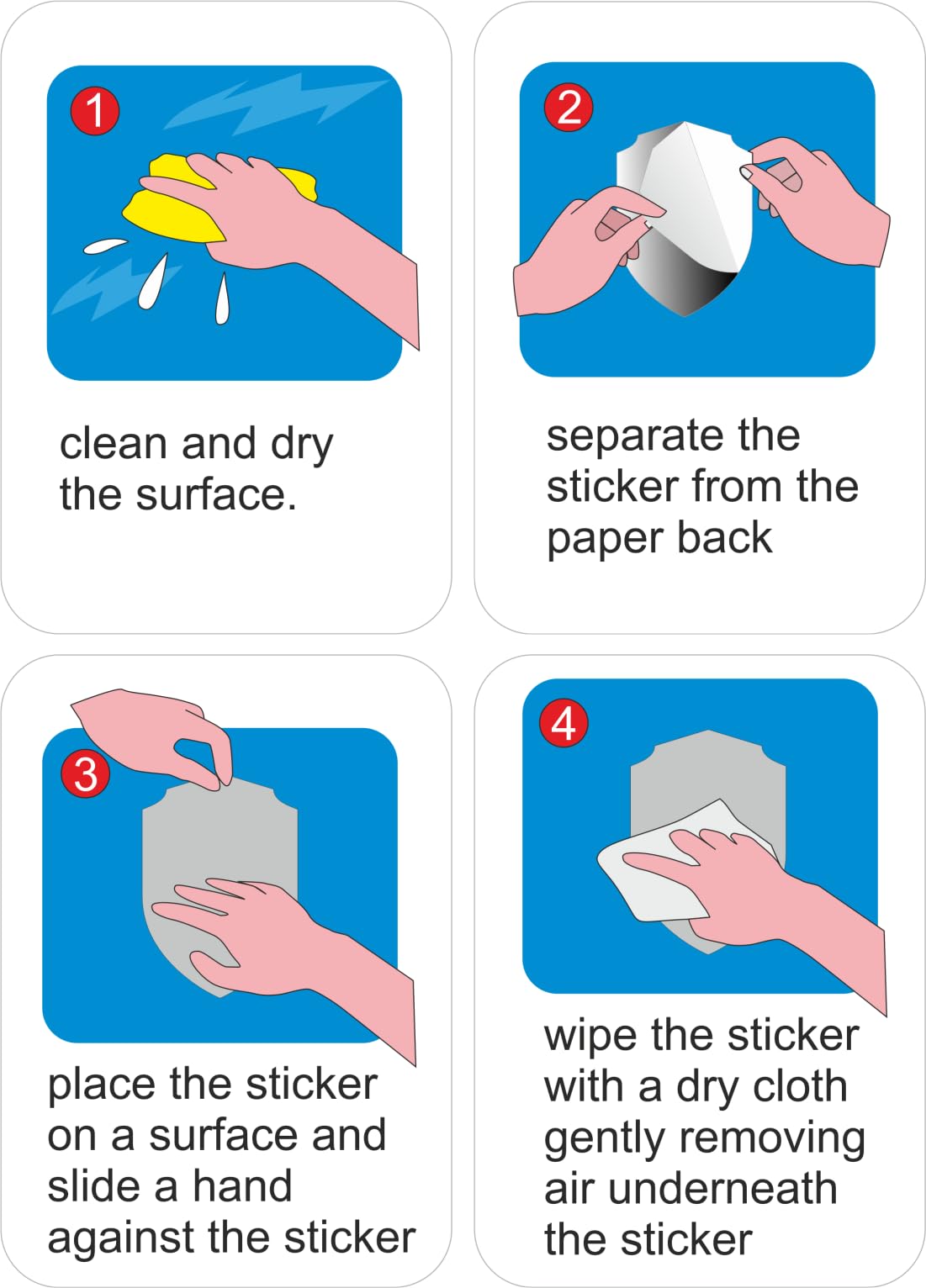 1

clean and dry the surface.

2

separate the sticker from the paper back

3

place the sticker on a surface and slide a hand against the sticker

4

wipe the sticker with a dry cloth gently removing air underneath the sticker