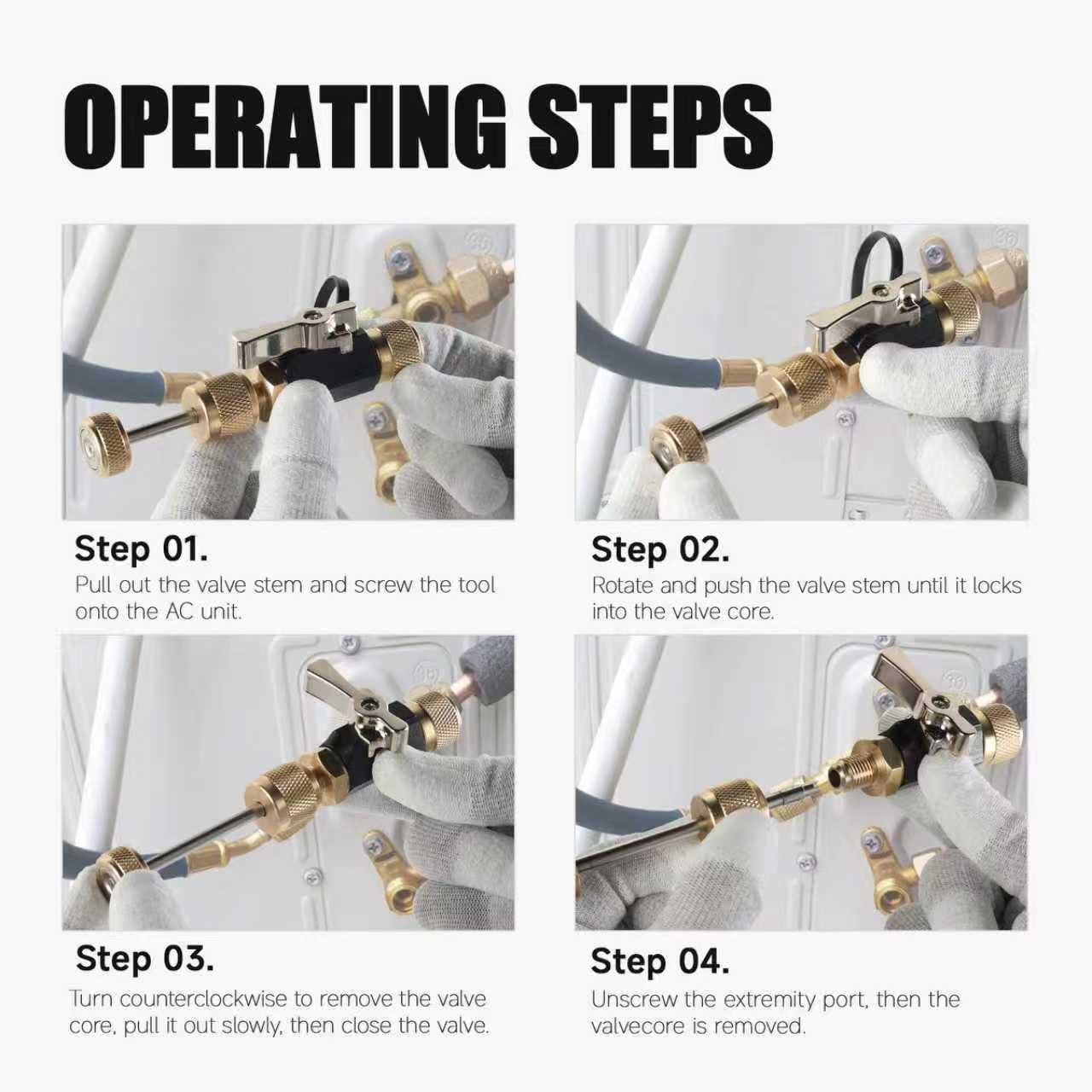 OPERATING STEPS

Step 01.
Pull out the valve stem and screw the tool onto the AC unit.

Step 02.
Rotate and push the valve stem until it locks into the valve core.

Step 03.
Turn counterclockwise to remove the valve core, pull it out slowly, then close the valve.

Step 04.
Unscrew the extremity port, then the valvecore is removed.