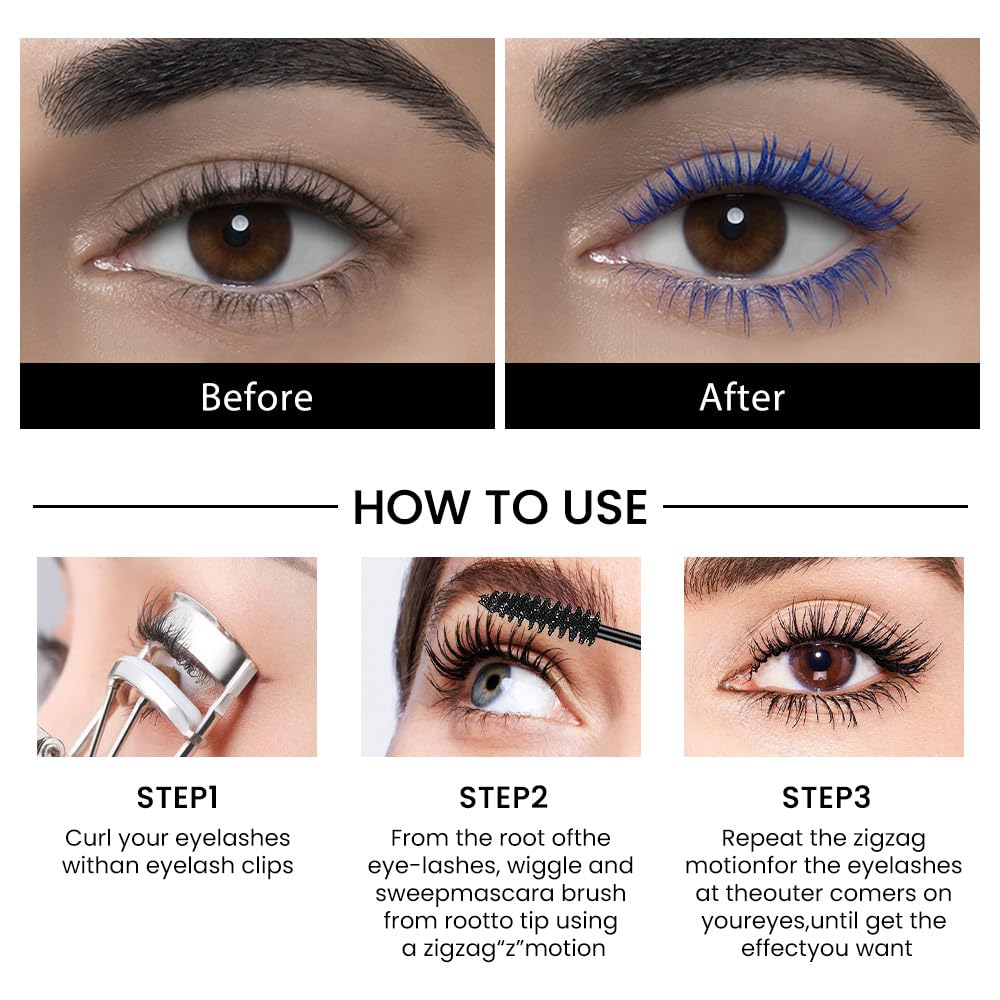 Before

After

HOW TO USE

STEP1
Curl your eyelashes withan eyelash clips

STEP2
From the root ofthe eye-lashes, wiggle and sweepmascara brush from rootto tip using a zigzag“z”motion

STEP3
Repeat the zigzag motionfor the eyelashes at theouter comers on youreyes,until get the effectyou want