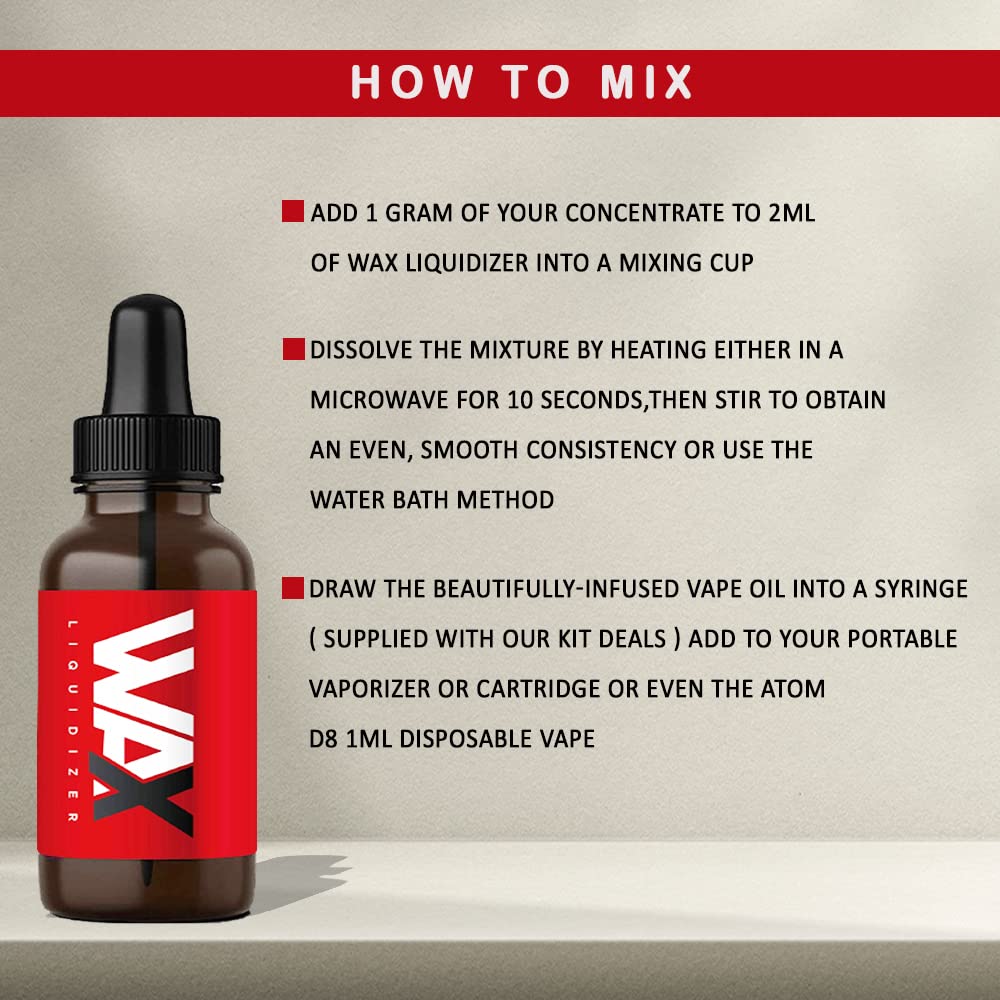 HOW TO MIX

ADD 1 GRAM OF YOUR CONCENTRATE TO 2ML OF WAX LIQUIDIZER INTO A MIXING CUP

DISSOLVE THE MIXTURE BY HEATING EITHER IN A MICROWAVE FOR 10 SECONDS,THEN STIR TO OBTAIN AN EVEN, SMOOTH CONSISTENCY OR USE THE WATER BATH METHOD

DRAW THE BEAUTIFULLY-INFUSED VAPE OIL INTO A SYRINGE ( SUPPLIED WITH OUR KIT DEALS ) ADD TO YOUR PORTABLE VAPORIZER OR CARTRIDGE OR EVEN THE ATOM D8 1ML DISPOSABLE VAPE

WAX
LIQUIDIZER