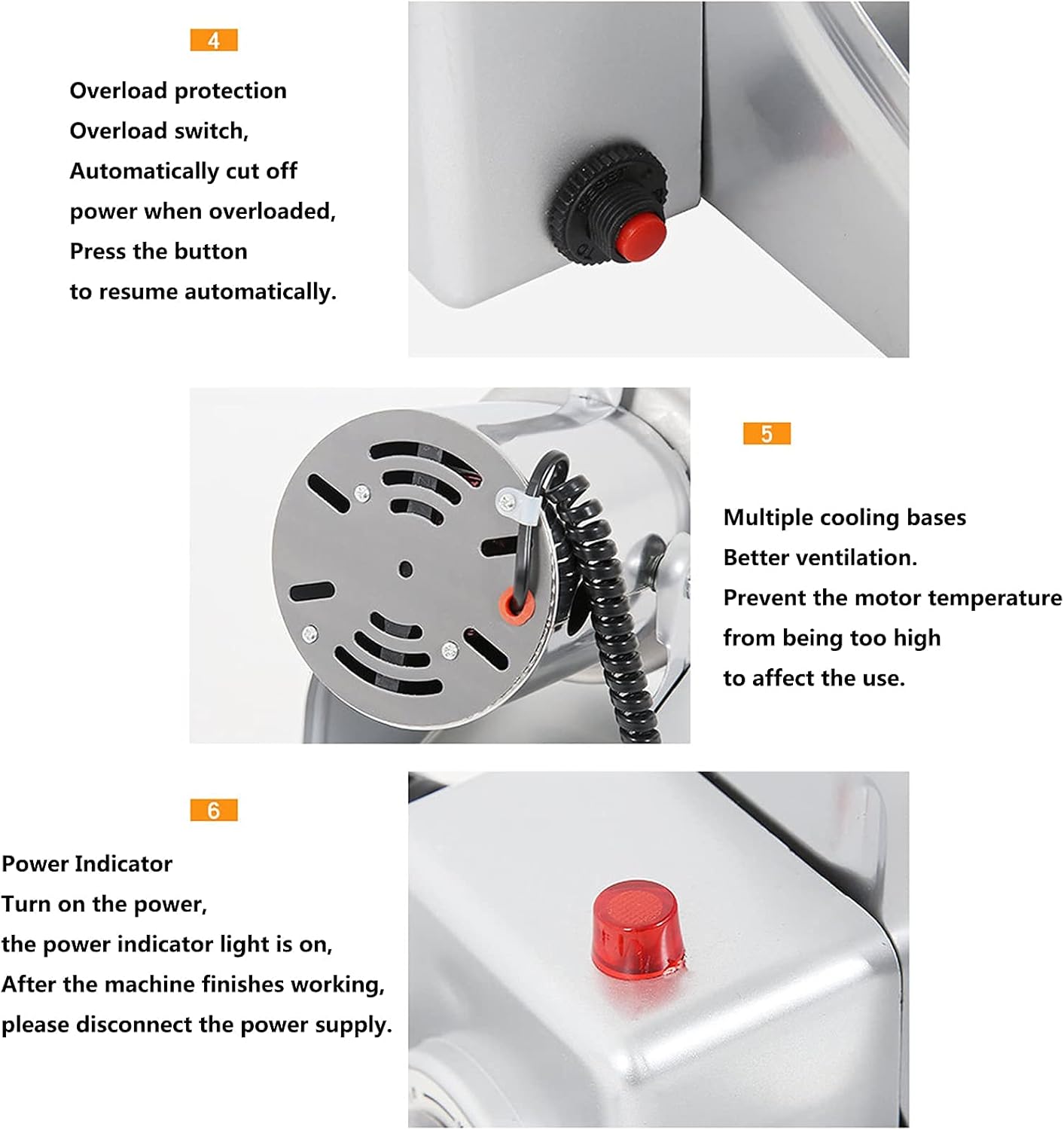 4

Overload protection
Overload switch,
Automatically cut off
power when overloaded,
Press the button
to resume automatically.

5

Multiple cooling bases
Better ventilation.
Prevent the motor temperature
from being too high
to affect the use.

6

Power Indicator
Turn on the power,
the power indicator light is on,
After the machine finishes working,
please disconnect the power supply.