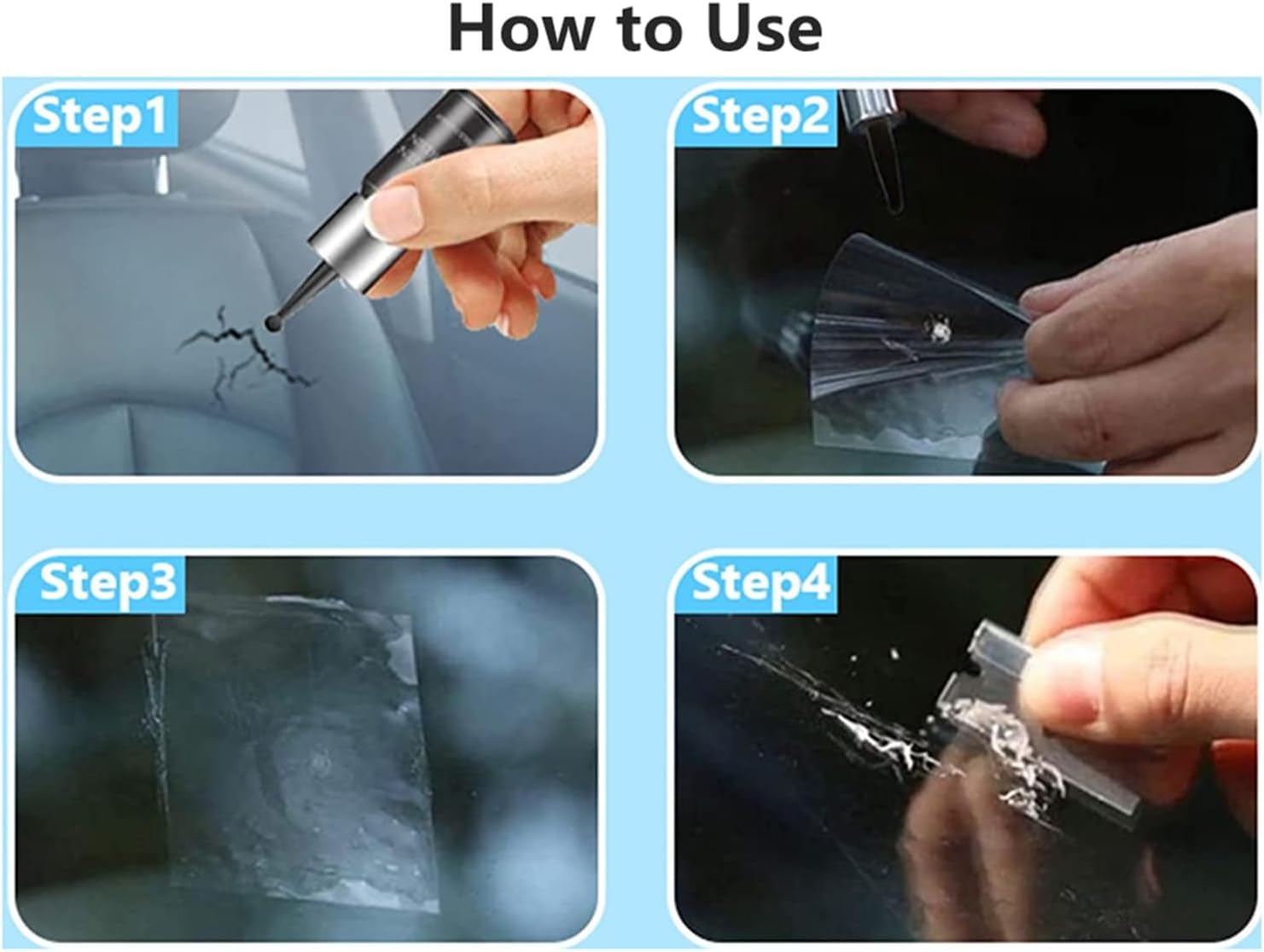 How to Use

Step1

Step2

Step3

Step4