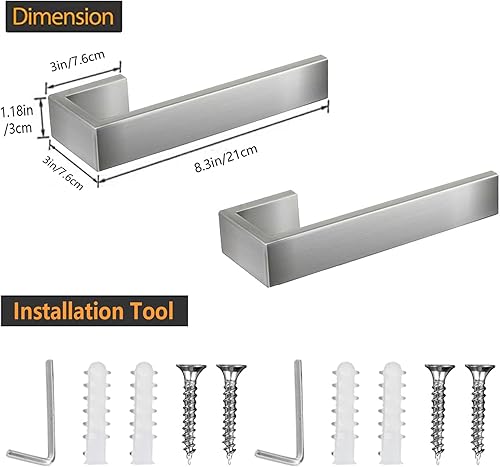 Dimension

3in/7.6cm

1.18in /3cm

3in/7.6cm

8.3in/21cm

Installation Tool