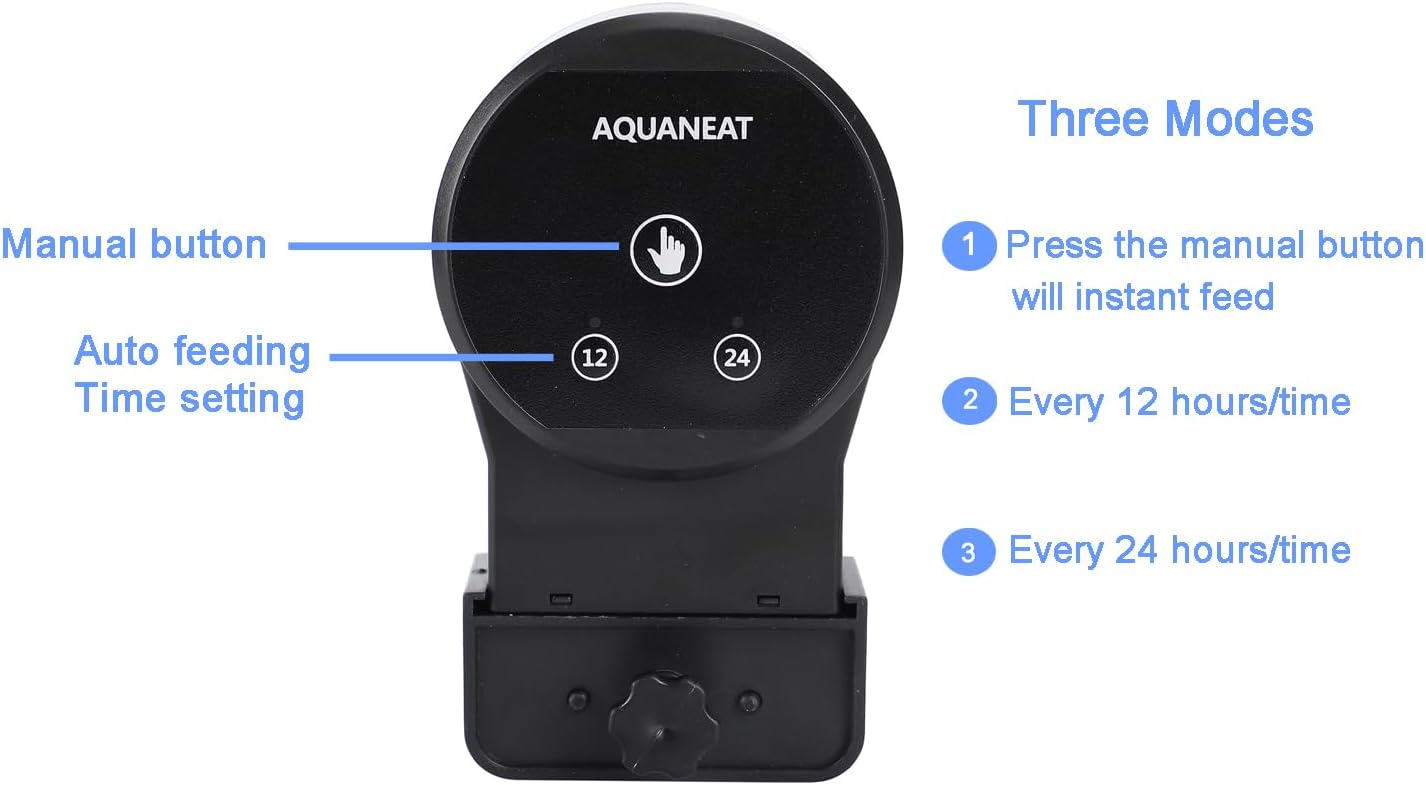 AQUANEAT

Manual button

Auto feeding
Time setting

12

24

Three Modes

1 Press the manual button will instant feed

2 Every 12 hours/time

3 Every 24 hours/time