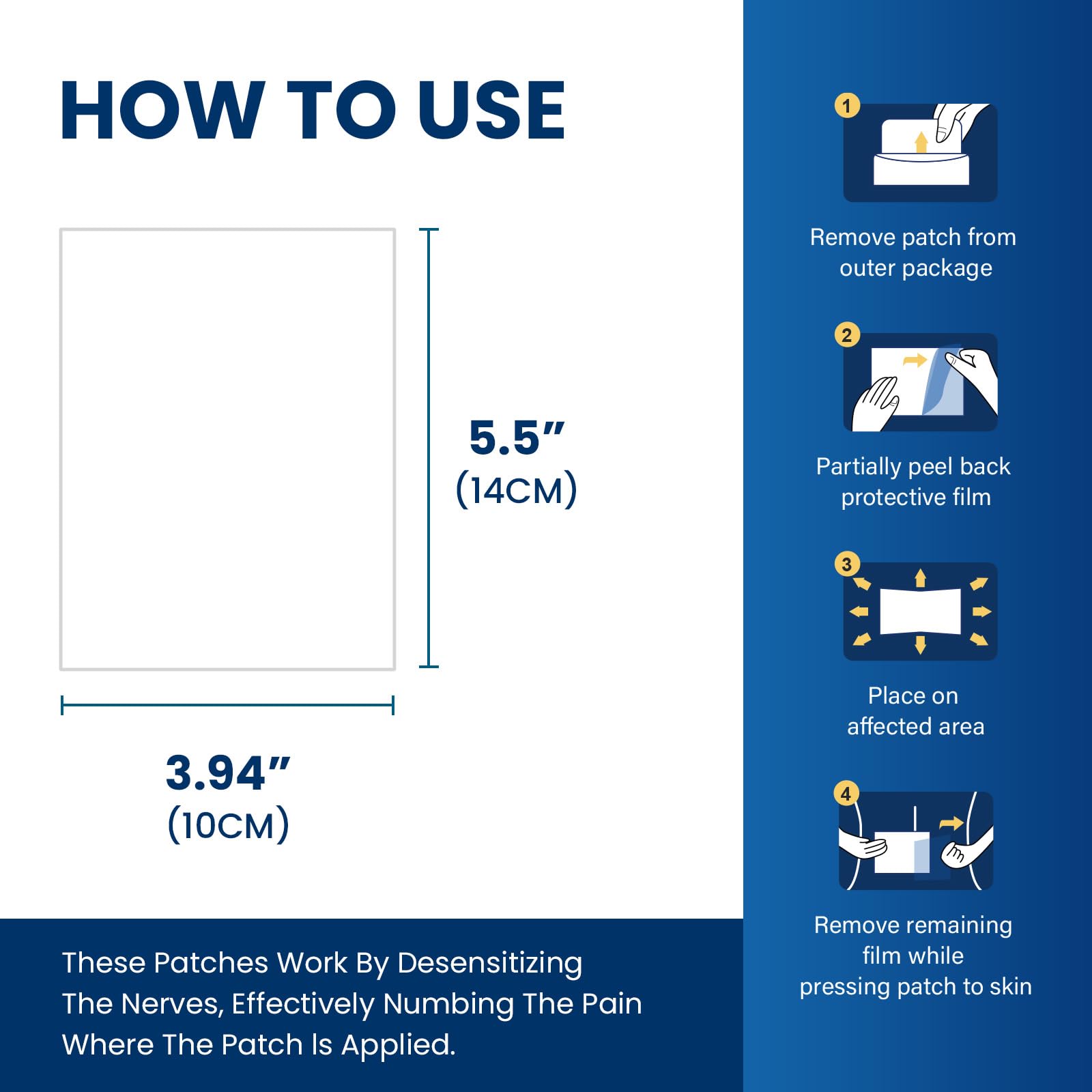 HOW TO USE

5.5”
(14CM)

3.94”
(10CM)

These Patches Work By Desensitizing The Nerves, Effectively Numbing The Pain Where The Patch Is Applied.

1
Remove patch from outer package

2
Partially peel back protective film

3
Place on affected area

4
Remove remaining film while pressing patch to skin