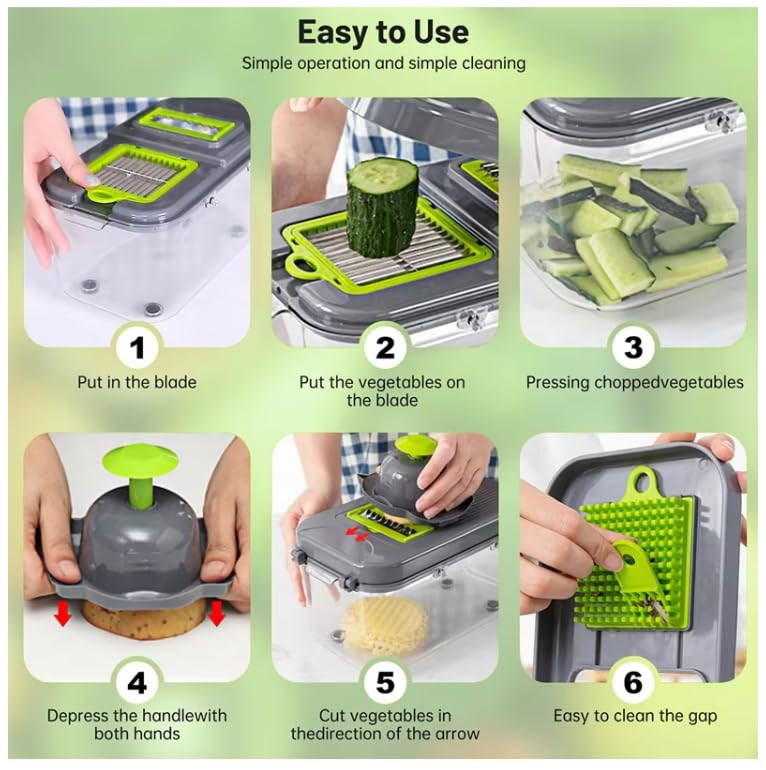 Easy to Use

Simple operation and simple cleaning

1

Put in the blade

2

Put the vegetables on the blade

3

Pressing choppedvegetables

4

Depress the handlewith both hands

5

Cut vegetables in thedirection of the arrow

6

Easy to clean the gap