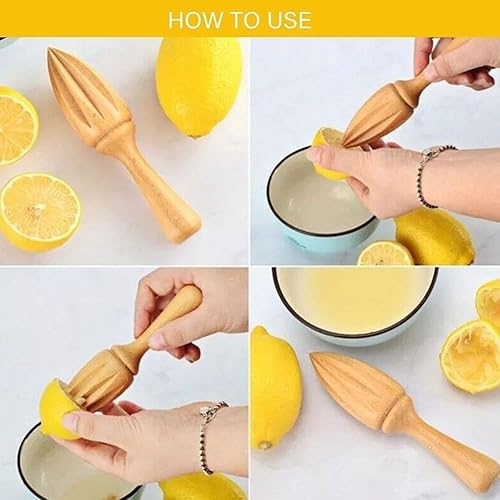 HOW TO USE