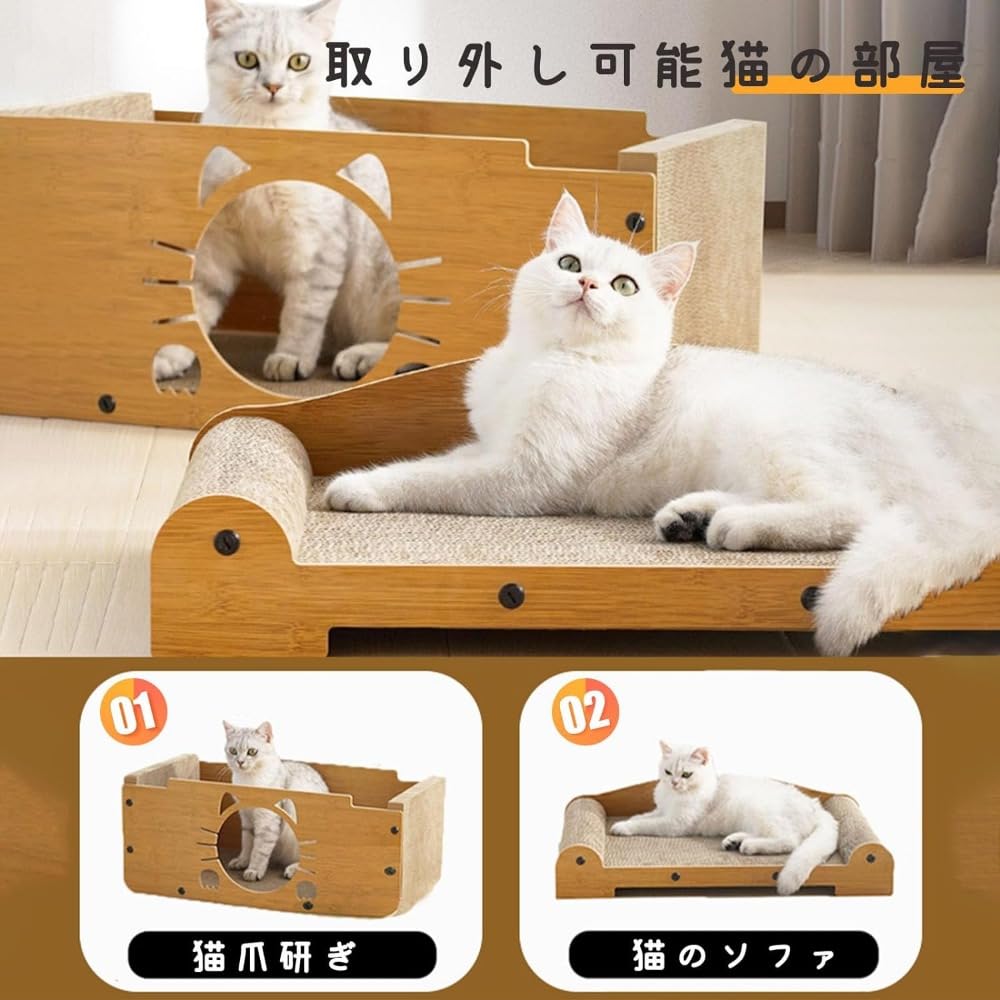 取り外し可能猫の部屋

01

猫爪研ぎ

02

猫のソファ