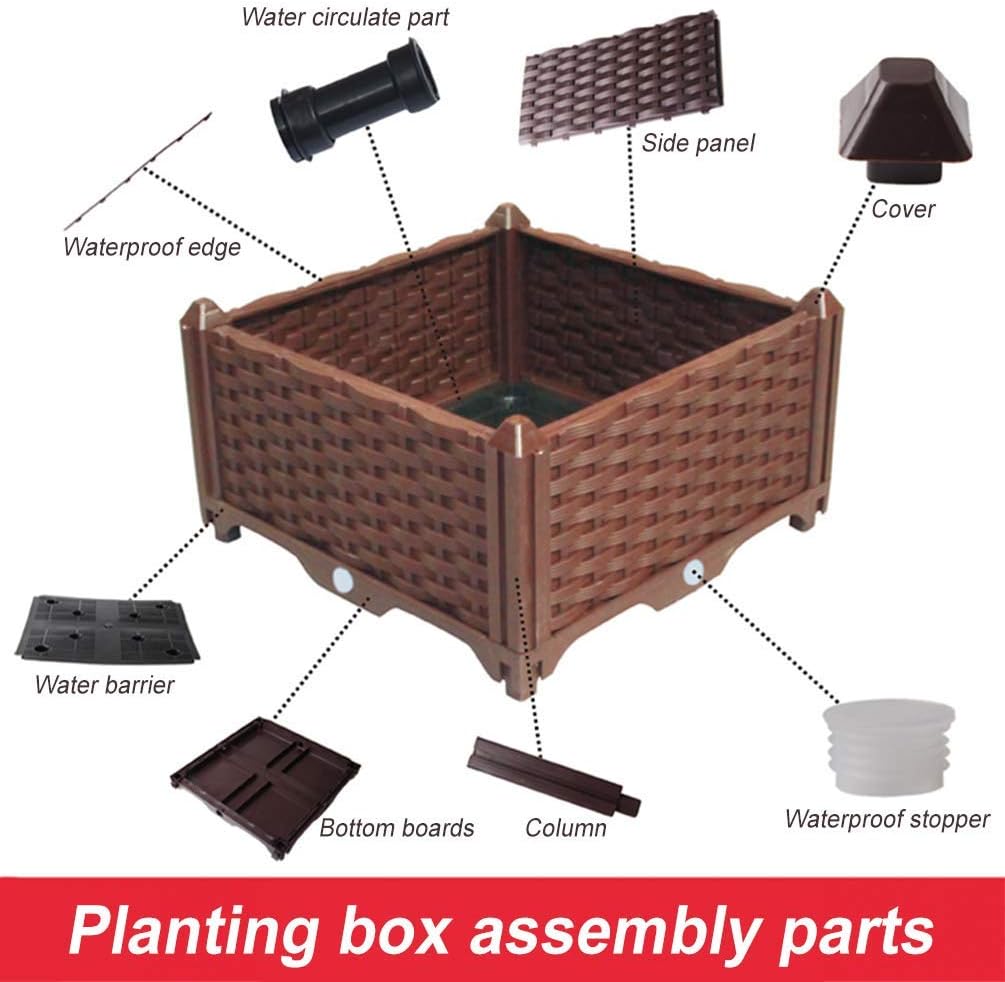 Water circulate part

Side panel

Cover

Waterproof edge

Water barrier

Bottom boards

Column

Waterproof stopper

Planting box assembly parts