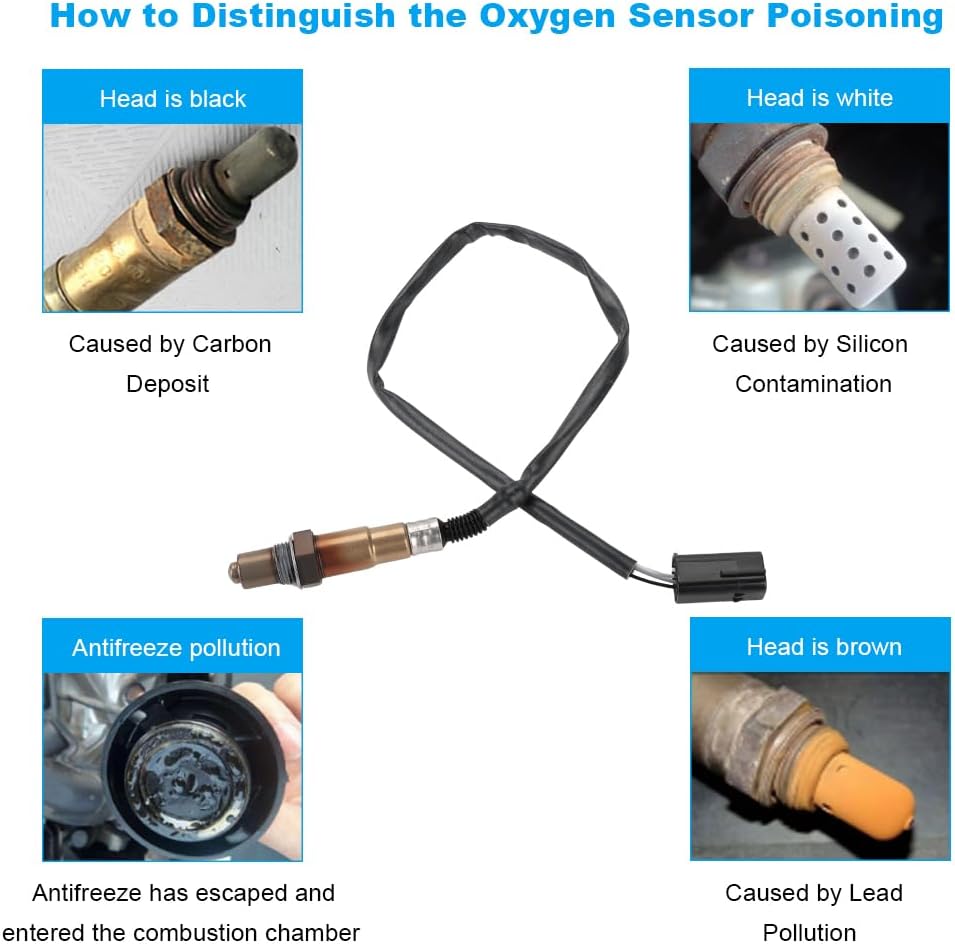 How to Distinguish the Oxygen Sensor Poisoning

Head is black

Caused by Carbon Deposit

Head is white

Caused by Silicon Contamination

Antifreeze pollution

Antifreeze has escaped and entered the combustion chamber

Head is brown

Caused by Lead Pollution