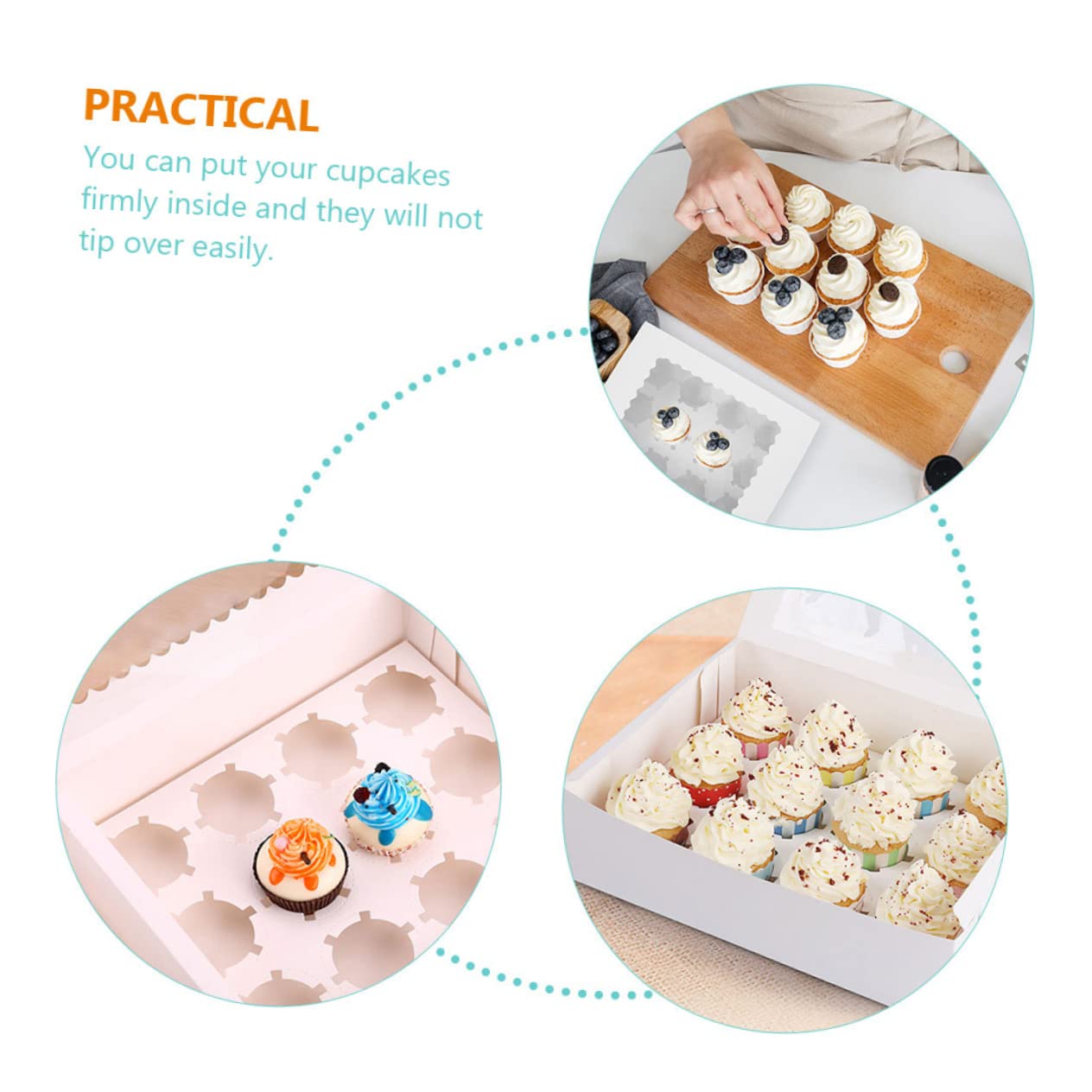 PRACTICAL
You can put your cupcakes firmly inside and they will not tip over easily.