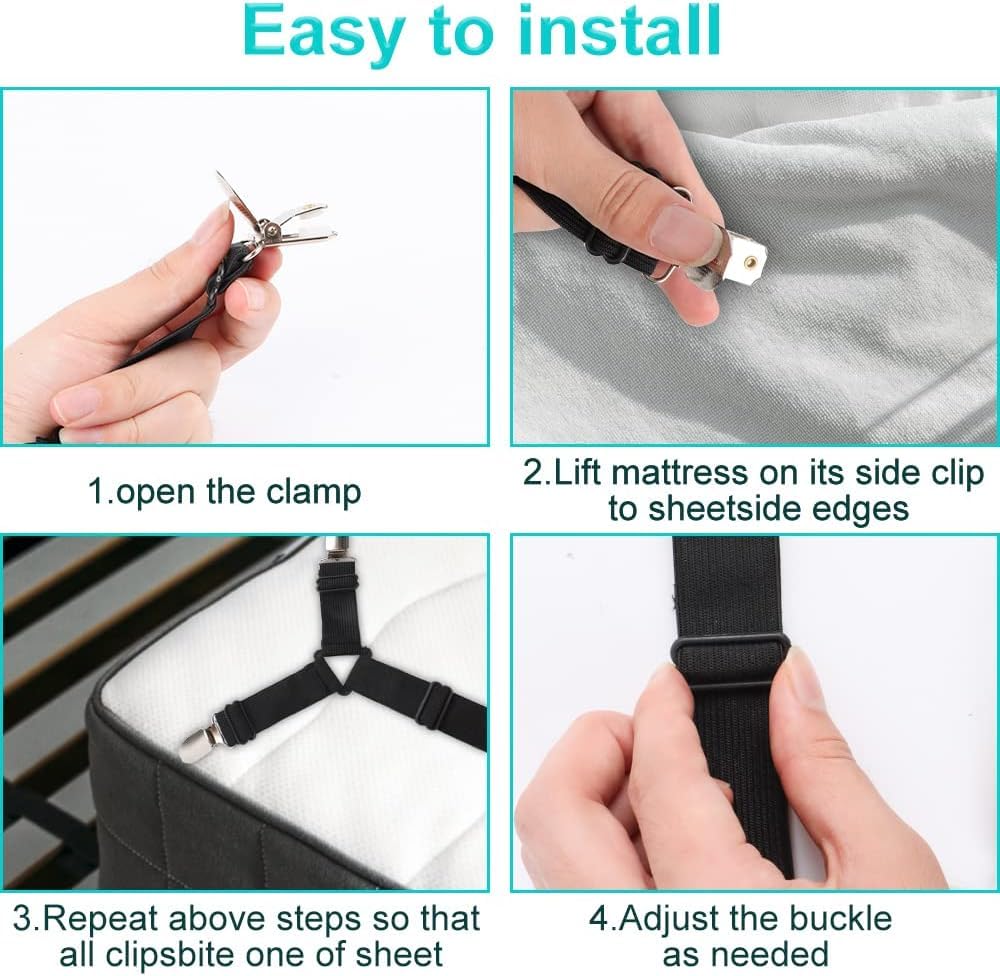 Easy to install

1.open the clamp

2.Lift mattress on its side clip to sheetside edges

3.Repeat above steps so that all clipsbite one of sheet

4.Adjust the buckle as needed