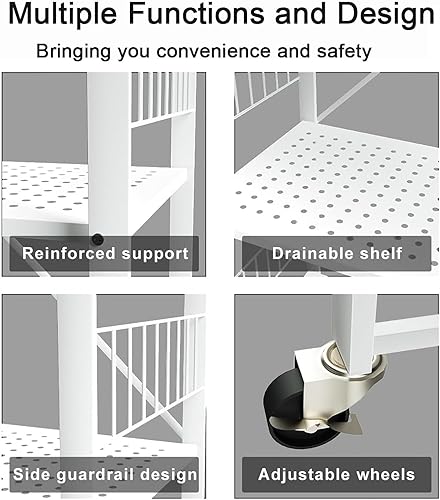 Multiple Functions and Design

Bringing you convenience and safety

Reinforced support

Drainable shelf

Side guardrail design

Adjustable wheels