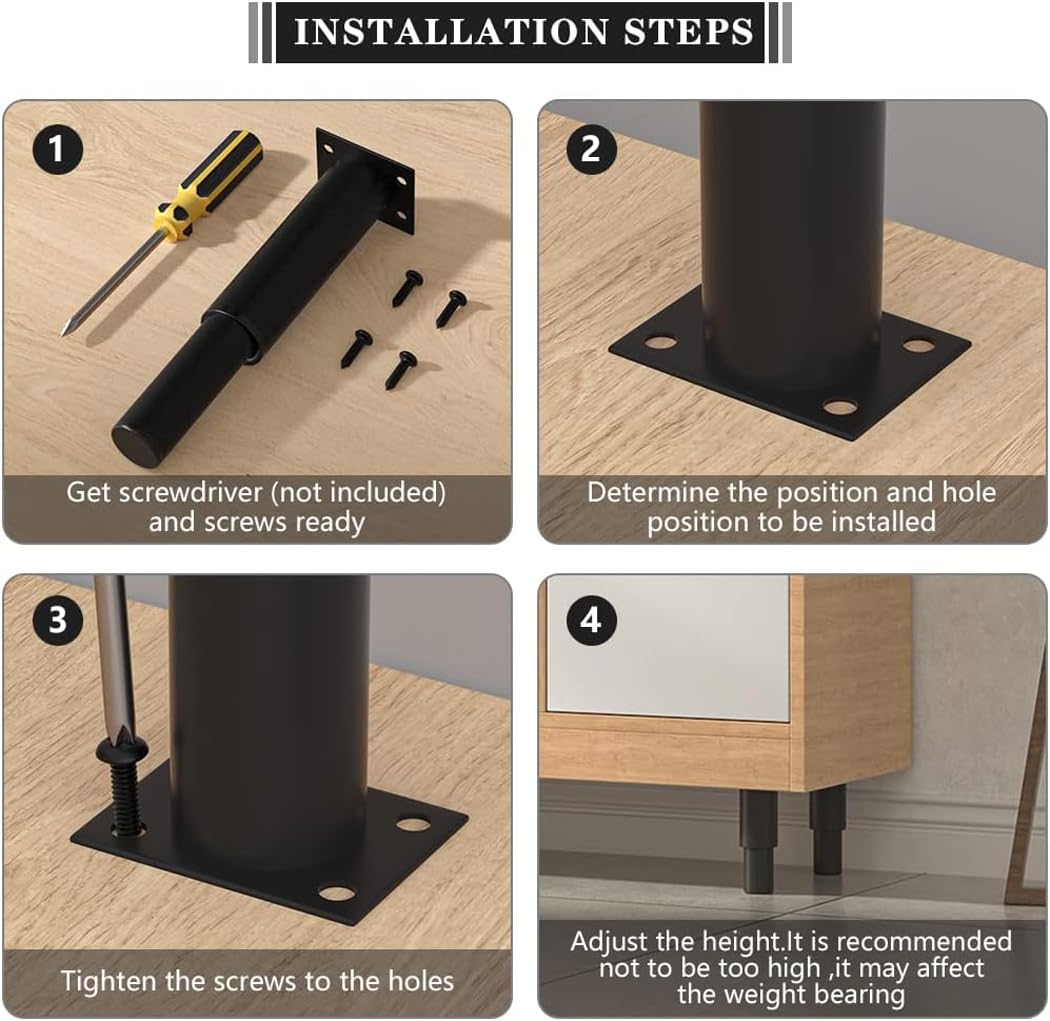 INSTALLATION STEPS

1

Get screwdriver (not included) and screws ready

2

Determine the position and hole position to be installed

3

Tighten the screws to the holes

4

Adjust the height.It is recommended not to be too high ,it may affect the weight bearing