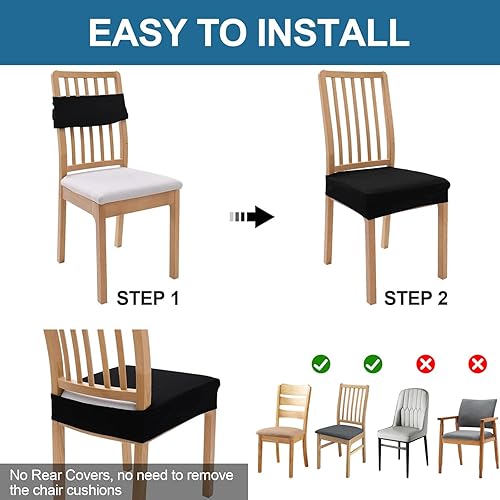 EASY TO INSTALL

STEP 1

STEP 2

No Rear Covers, no need to remove the chair cushions