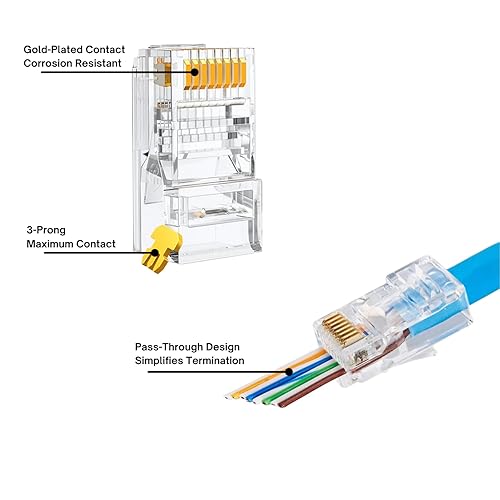 Gold-Plated Contact
Corrosion Resistant

3-Prong
Maximum Contact

Pass-Through Design
Simplifies Termination