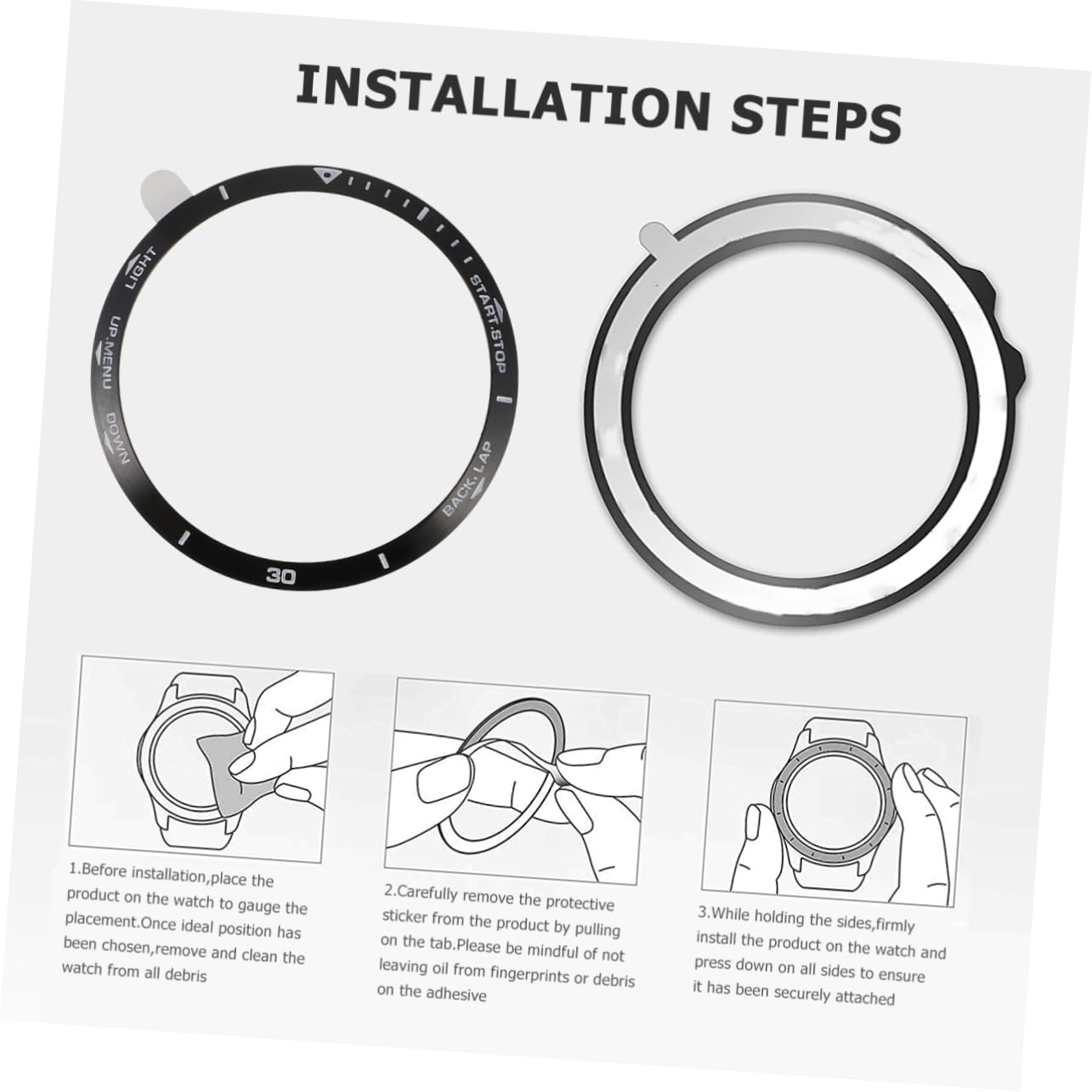 INSTALLATION STEPS

LIGHT
UP.MENU
DOWN
START.STOP
BACK.LAP
30

1.Before installation,place the product on the watch to gauge the placement.Once ideal position has been chosen,remove and clean the watch from all debris

2.Carefully remove the protective sticker from the product by pulling on the tab.Please be mindful of not leaving oil from fingerprints or debris on the adhesive

3.While holding the sides,firmly install the product on the watch and press down on all sides to ensure it has been securely attached