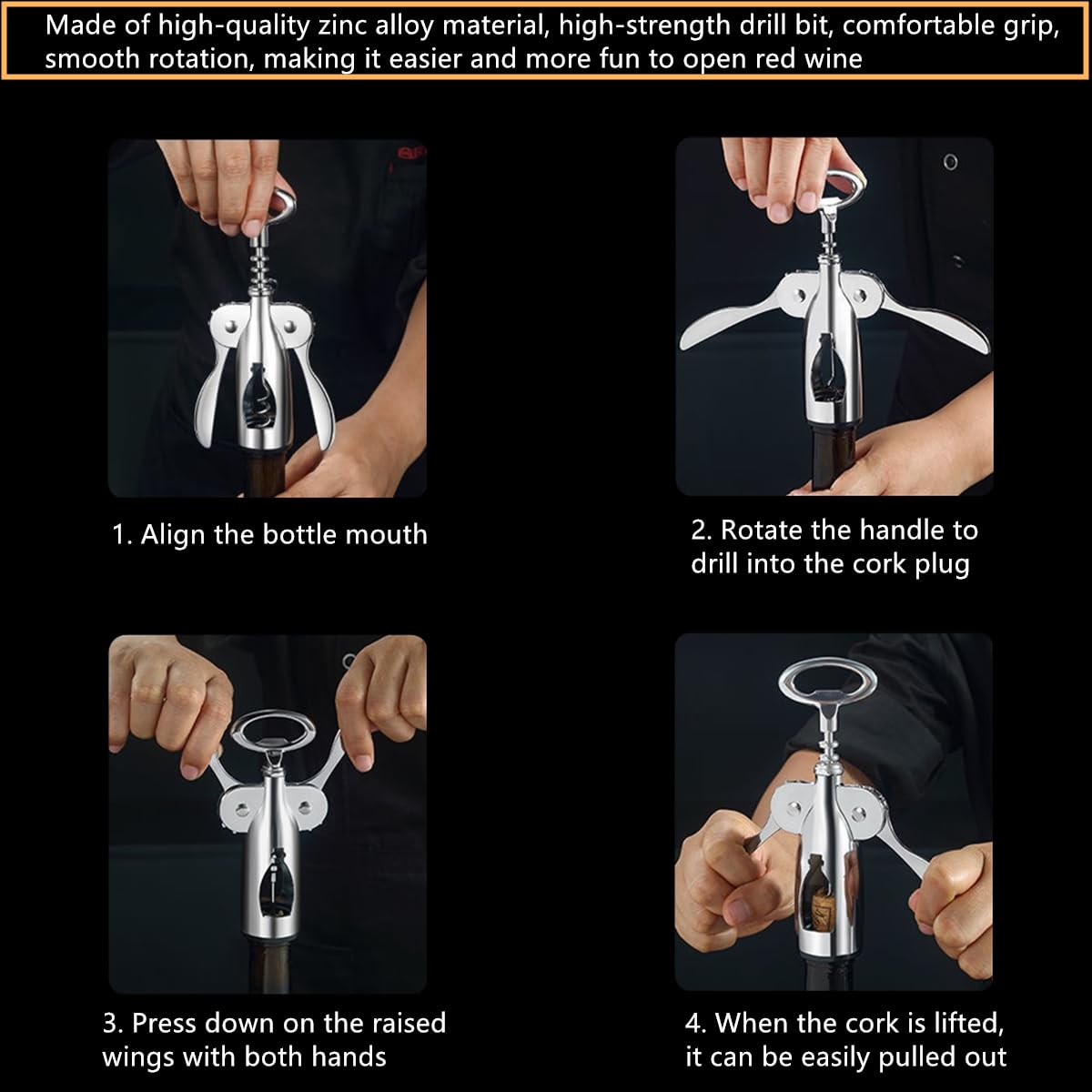 Made of high-quality zinc alloy material, high-strength drill bit, comfortable grip, smooth rotation, making it easier and more fun to open red wine

1. Align the bottle mouth

2. Rotate the handle to drill into the cork plug

3. Press down on the raised wings with both hands

4. When the cork is lifted, it can be easily pulled out