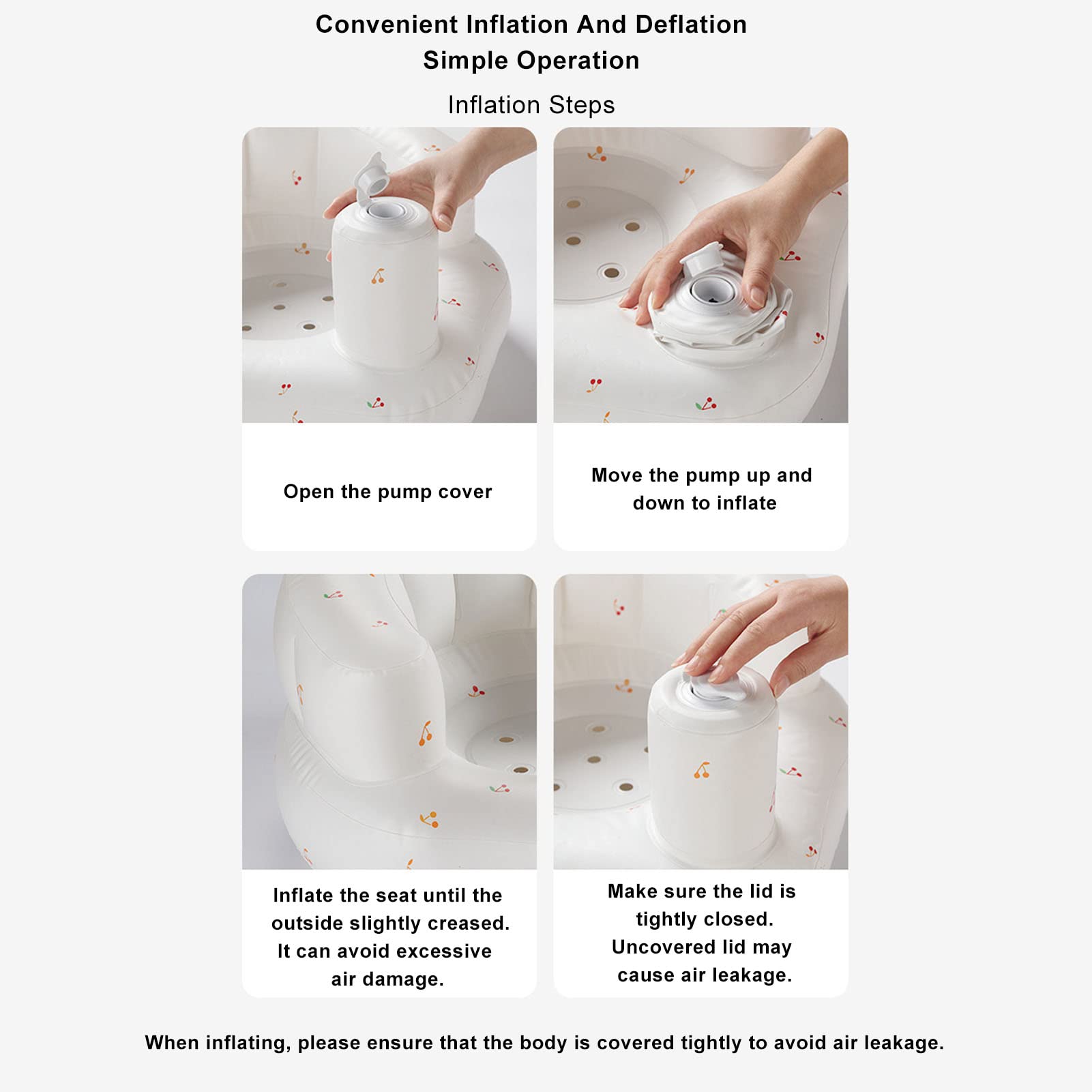 Convenient Inflation And Deflation
Simple Operation

Inflation Steps

Open the pump cover

Move the pump up and down to inflate

Inflate the seat until the outside slightly creased. It can avoid excessive air damage.

Make sure the lid is tightly closed. Uncovered lid may cause air leakage.

When inflating, please ensure that the body is covered tightly to avoid air leakage.