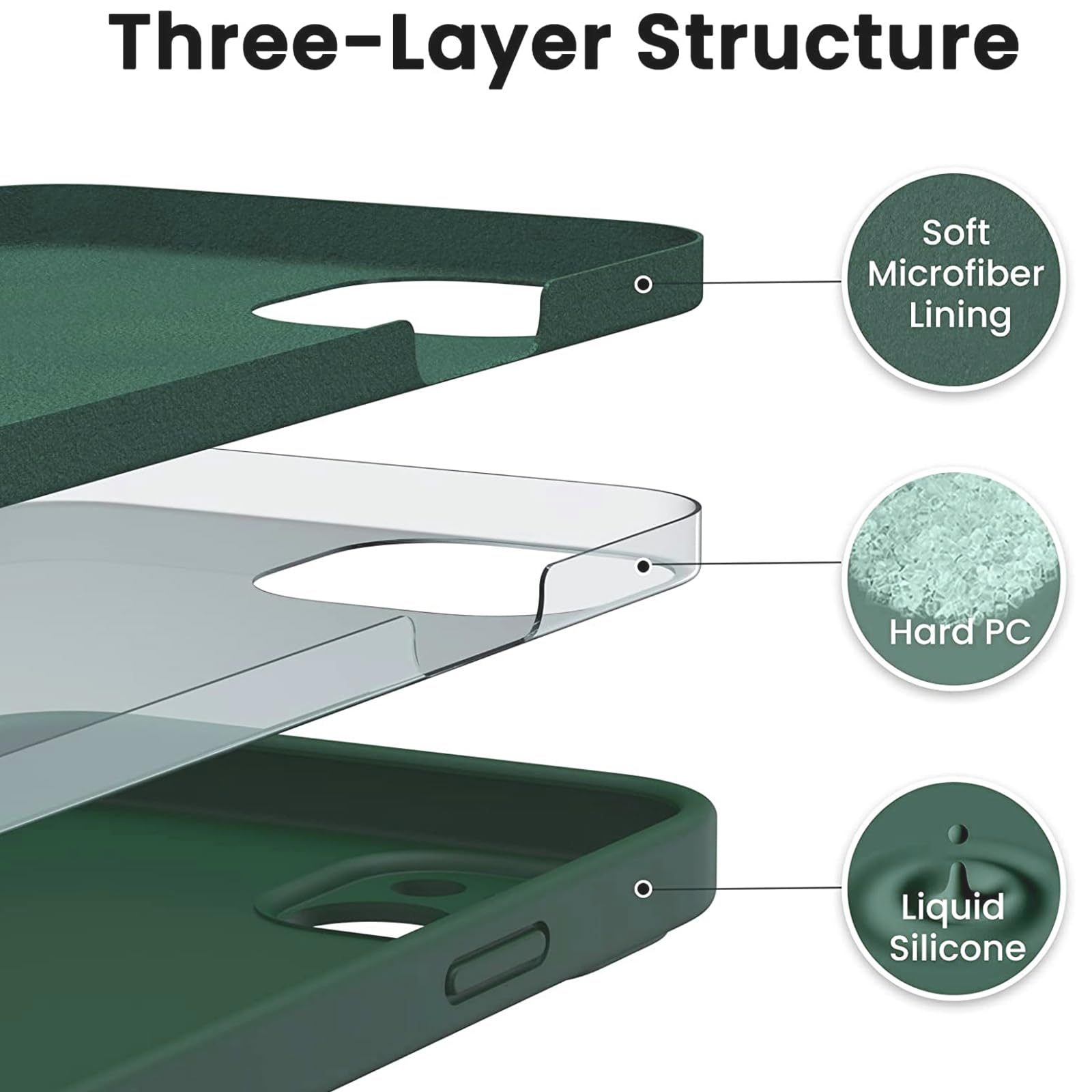 Three-Layer Structure

Soft Microfiber Lining

Hard PC

Liquid Silicone