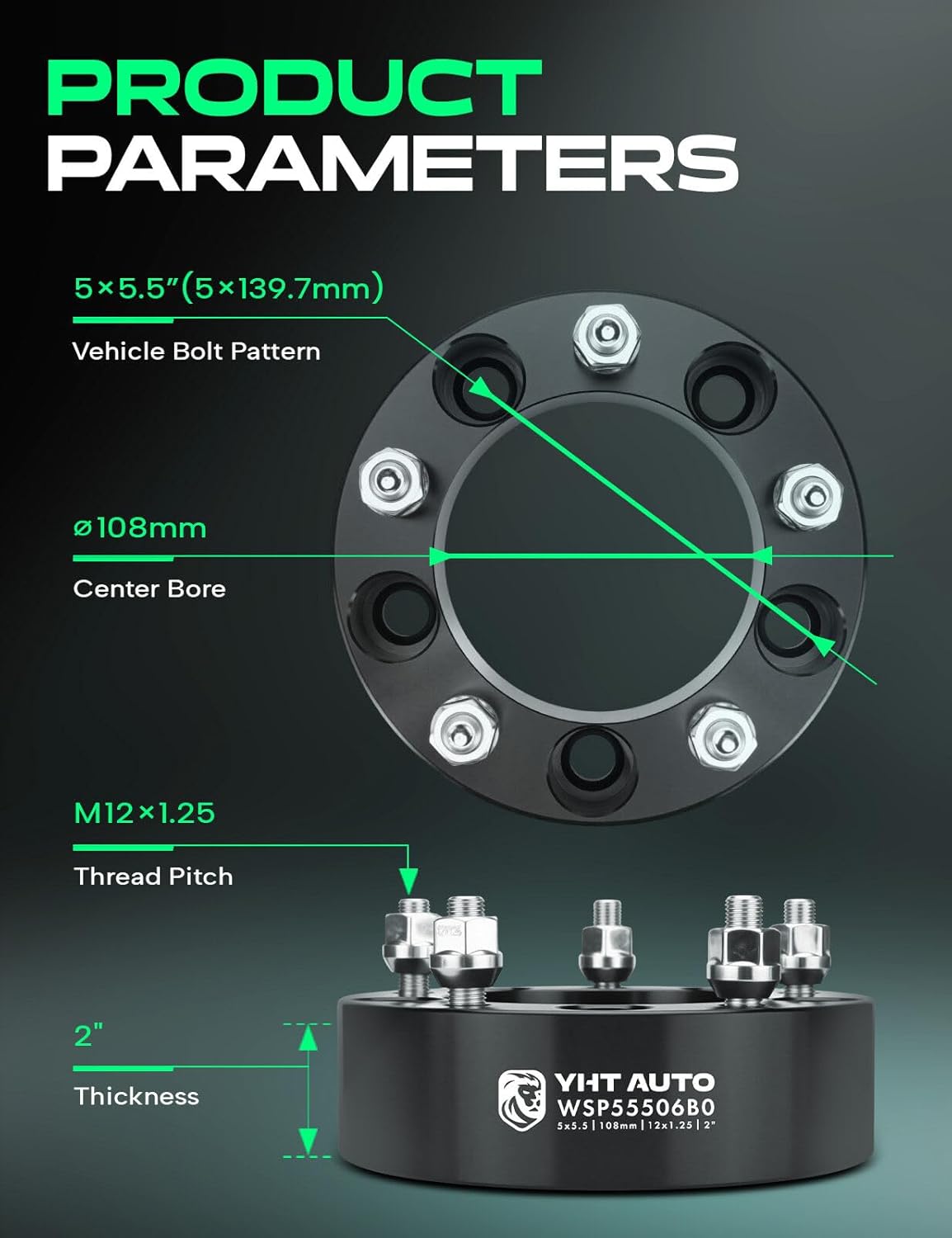 PRODUCT PARAMETERS

5×5.5"(5×139.7mm)

Vehicle Bolt Pattern

ø108mm

Center Bore

M12×1.25

Thread Pitch

2"

Thickness

YHT AUTO
WSP55506B0
5x5.5 | 108mm | 12x1.25 | 2"