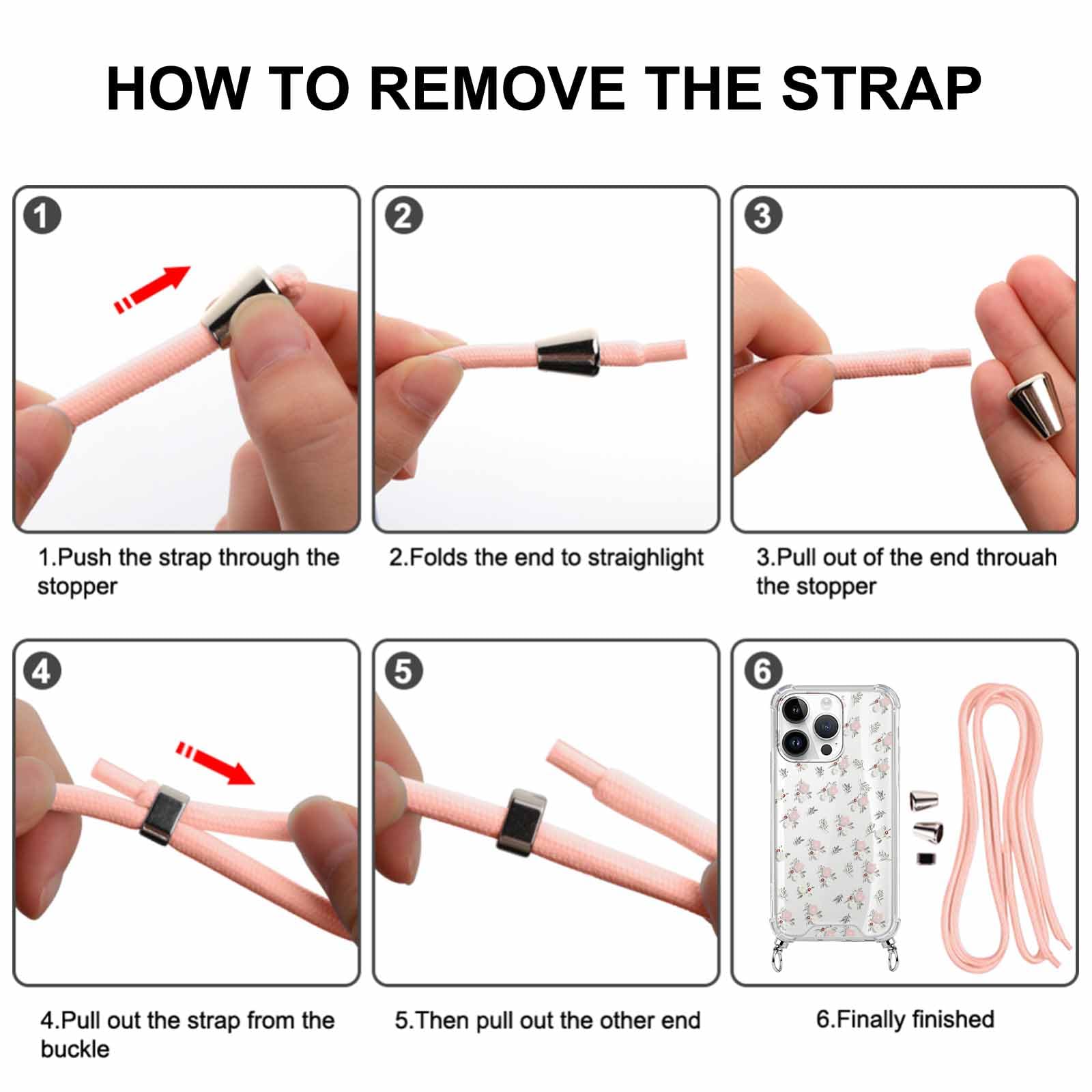 HOW TO REMOVE THE STRAP

1

2

3

1.Push the strap through the stopper

2.Folds the end to straighlight

3.Pull out of the end throuah the stopper

4

5

6

4.Pull out the strap from the buckle

5.Then pull out the other end

6.Finally finished