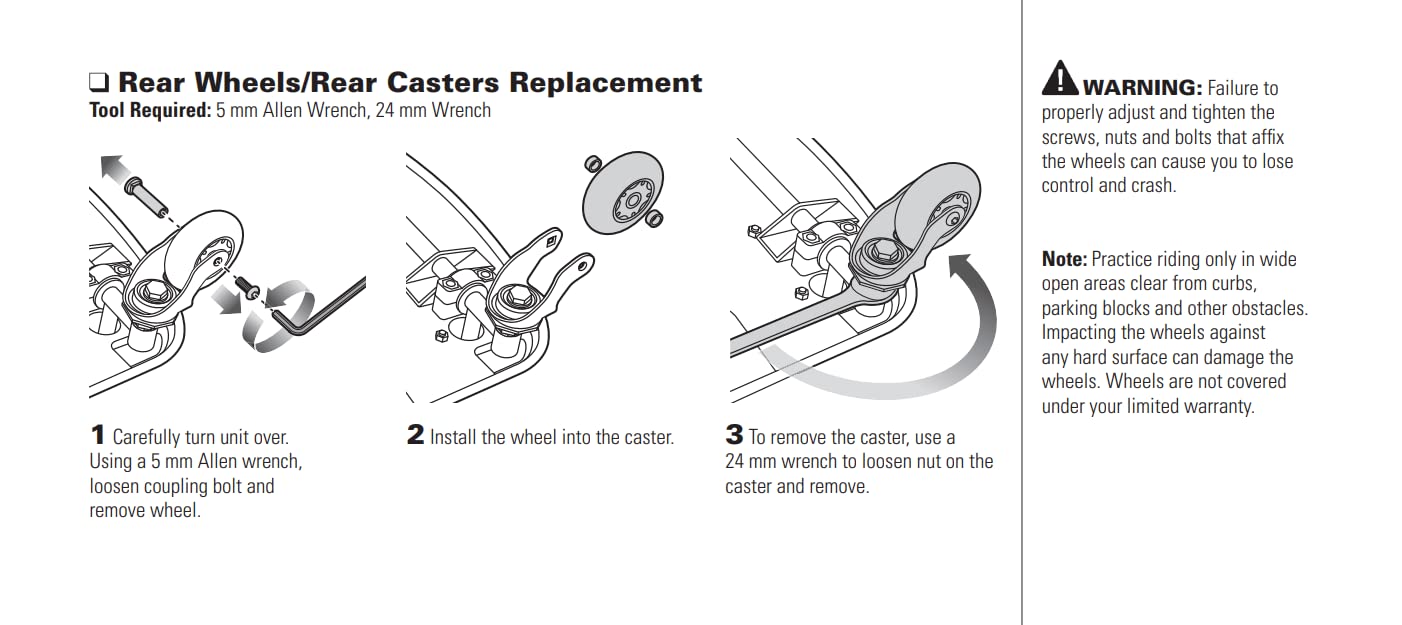 ❑ Rear Wheels/Rear Casters Replacement
Tool Required: 5 mm Allen Wrench, 24 mm Wrench

1 Carefully turn unit over. Using a 5 mm Allen wrench, loosen coupling bolt and remove wheel.

2 Install the wheel into the caster.

3 To remove the caster, use a 24 mm wrench to loosen nut on the caster and remove.

WARNING: Failure to properly adjust and tighten the screws, nuts and bolts that affix the wheels can cause you to lose control and crash.

Note: Practice riding only in wide open areas clear from curbs, parking blocks and other obstacles. Impacting the wheels against any hard surface can damage the wheels. Wheels are not covered under your limited warranty.