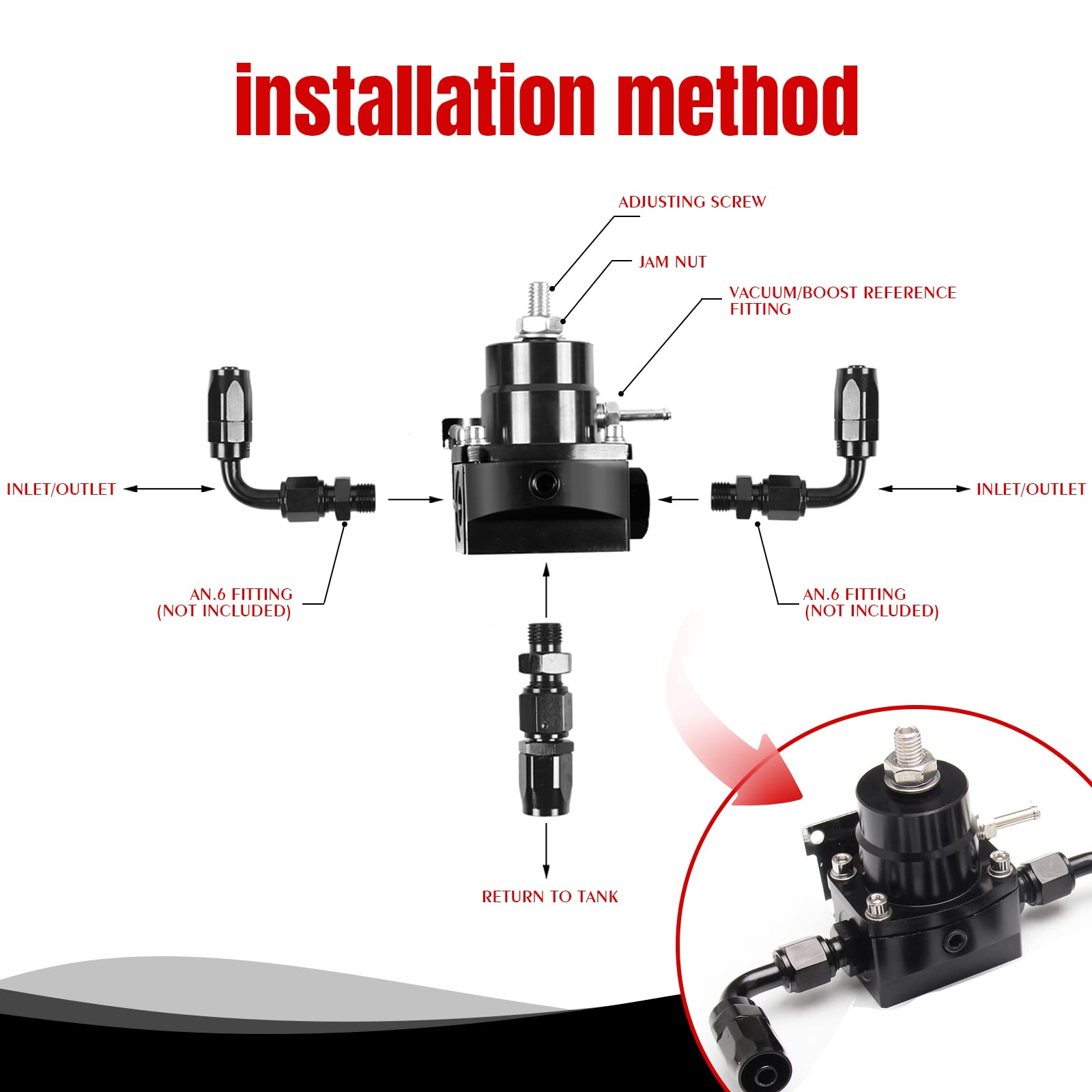 installation method

ADJUSTING SCREW

JAM NUT

VACUUM/BOOST REFERENCE FITTING

INLET/OUTLET

INLET/OUTLET

AN.6 FITTING (NOT INCLUDED)

AN.6 FITTING (NOT INCLUDED)

RETURN TO TANK