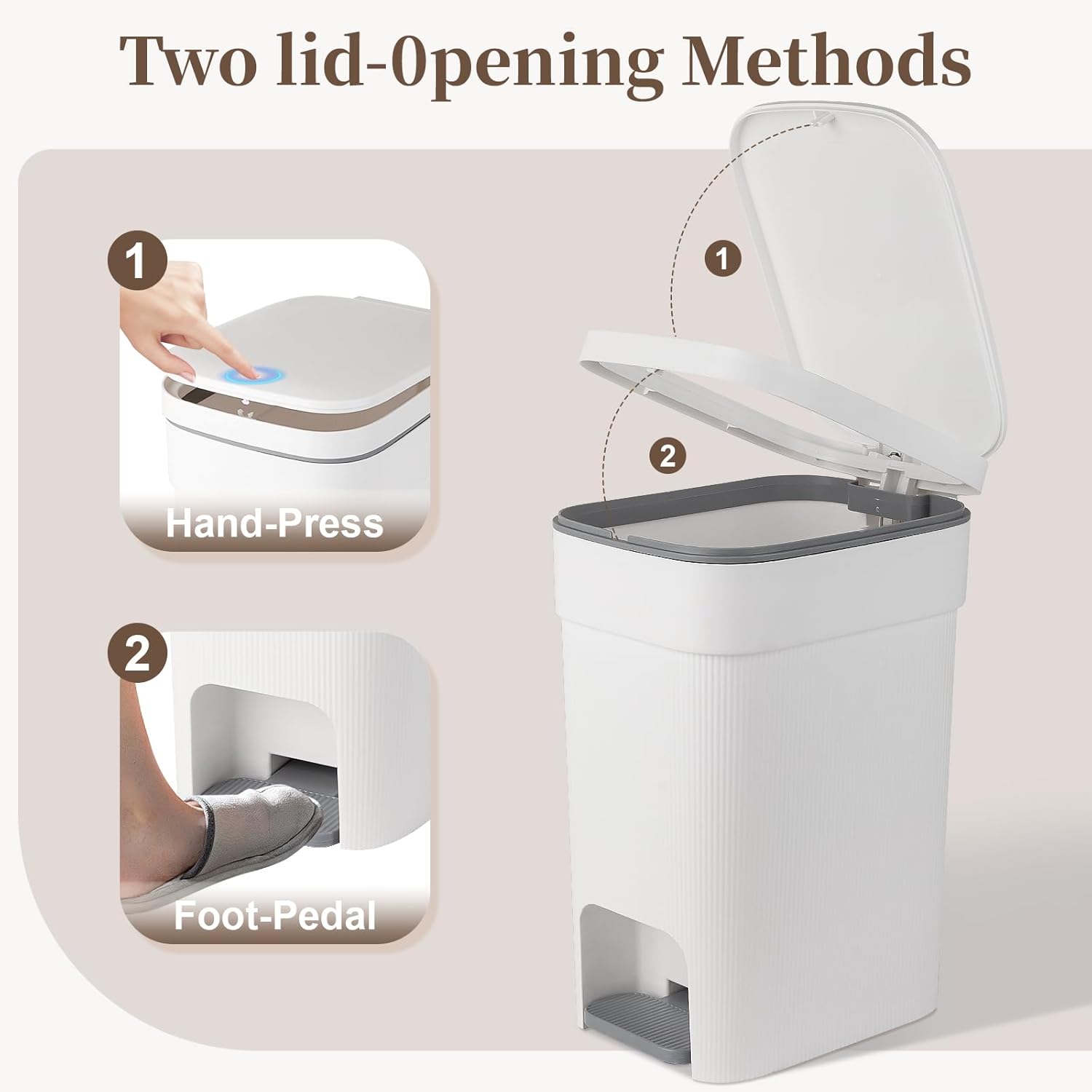 Two lid-0pening Methods

1

Hand-Press

2

Foot-Pedal

1

2