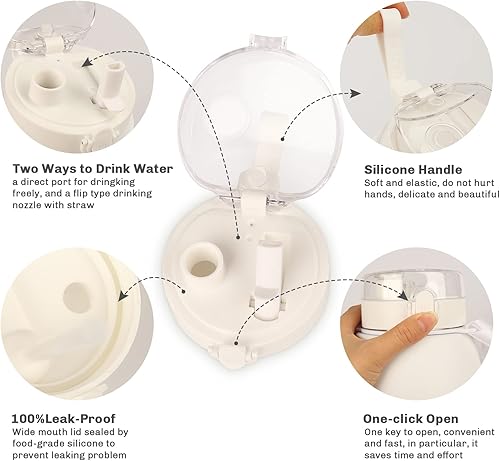 Two Ways to Drink Water
a direct port for dringking freely, and a flip type drinking nozzle with straw

Silicone Handle
Soft and elastic, do not hurt hands, delicate and beautiful

100%Leak-Proof
Wide mouth lid sealed by food-grade silicone to prevent leaking problem

One-click Open
One key to open, convenient and fast, in particular, it saves time and effort