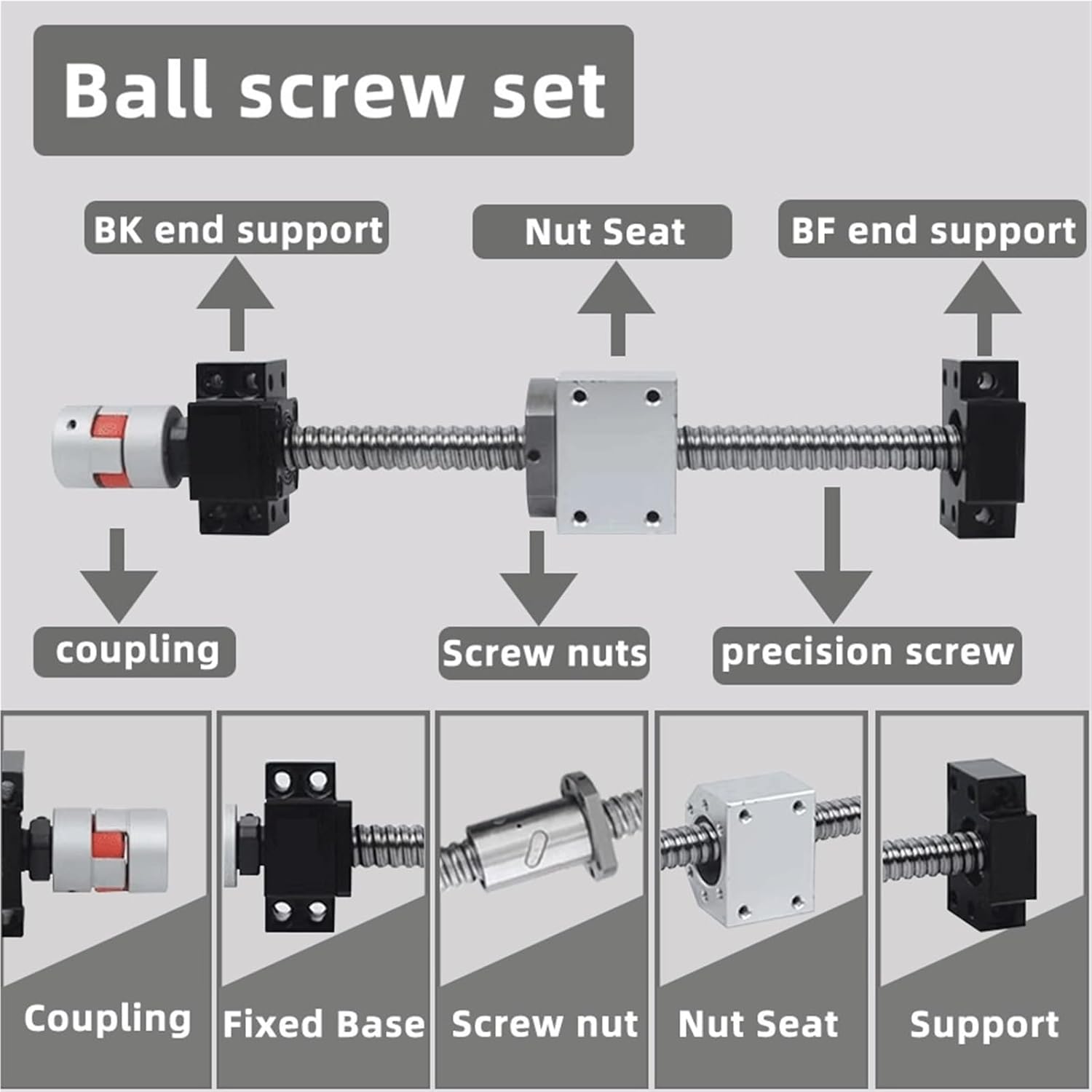 Ball screw set

BK end support

Nut Seat

BF end support

coupling

Screw nuts

precision screw

Coupling

Fixed Base

Screw nut

Nut Seat

Support