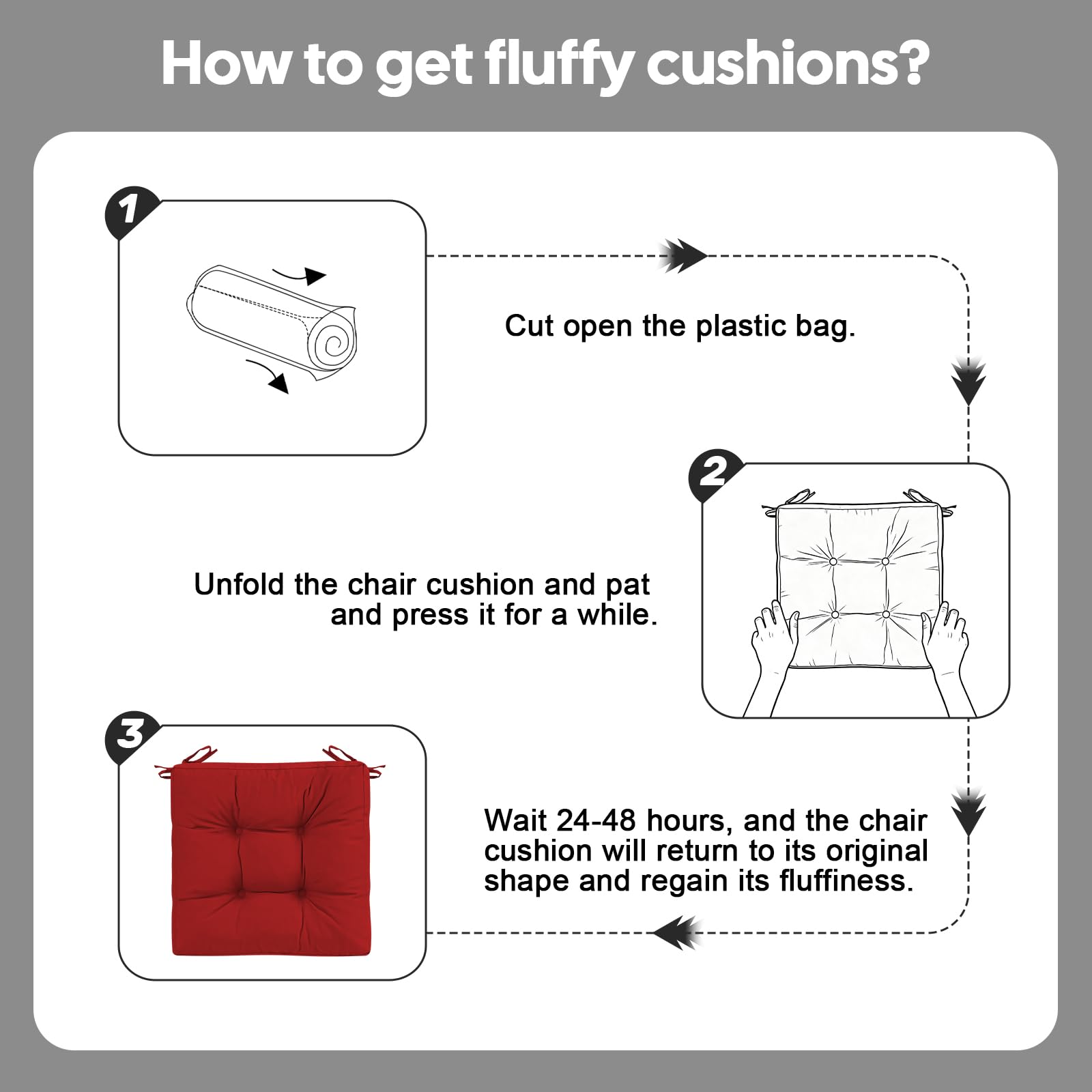 How to get fluffy cushions?

1

Cut open the plastic bag.

2

Unfold the chair cushion and pat and press it for a while.

3

Wait 24-48 hours, and the chair cushion will return to its original shape and regain its fluffiness.