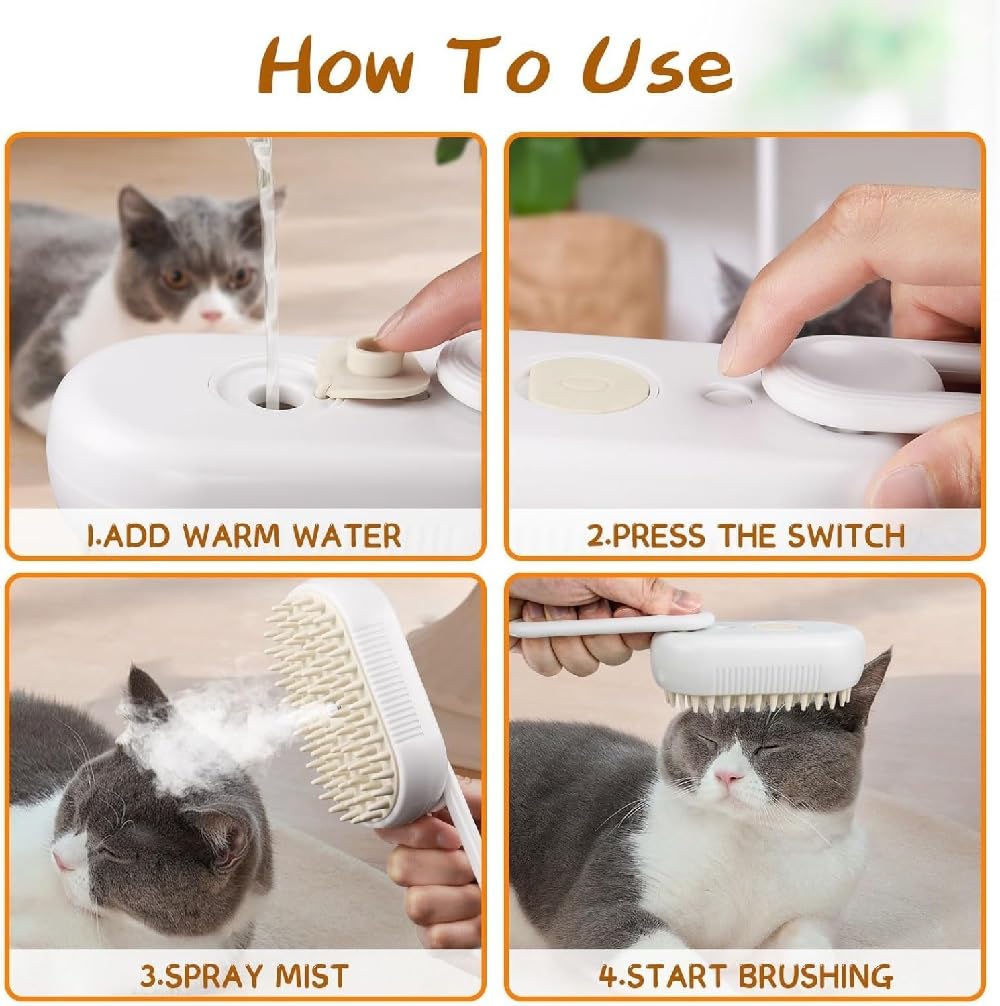 How To Use

1.ADD WARM WATER

2.PRESS THE SWITCH

3.SPRAY MIST

4.START BRUSHING