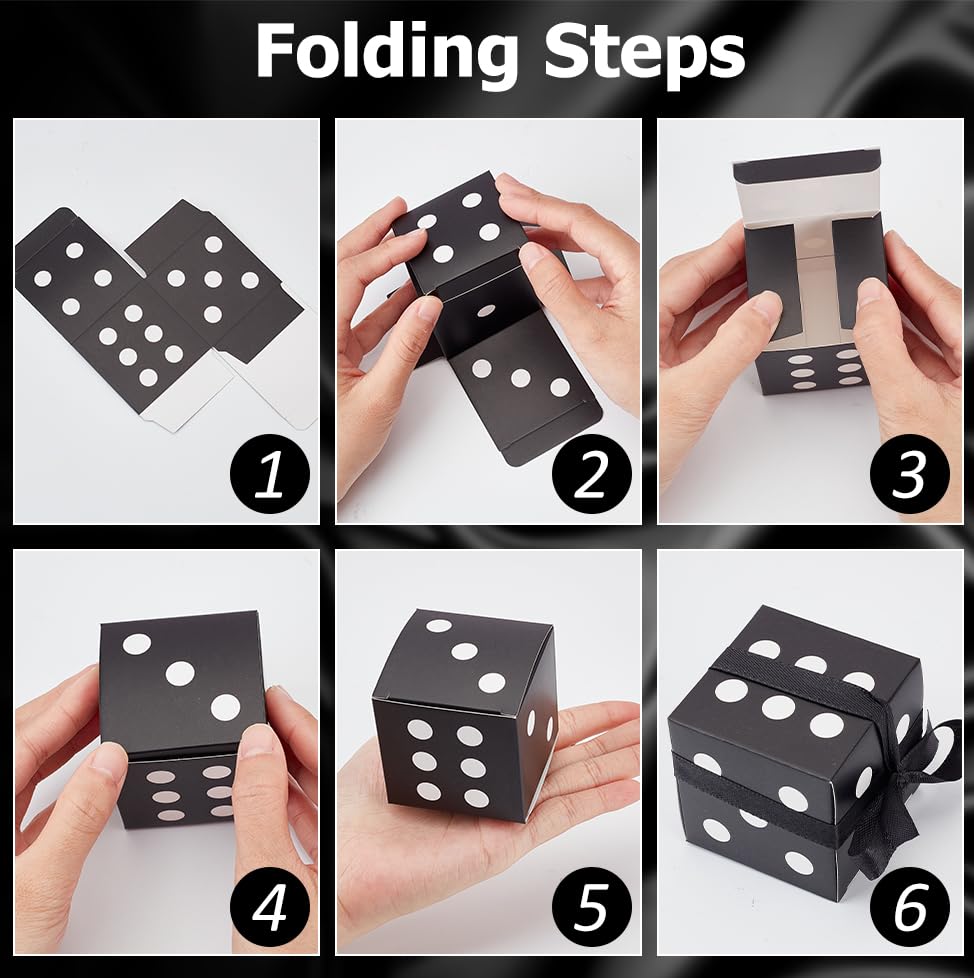 Folding Steps

1

2

3

4

5

6