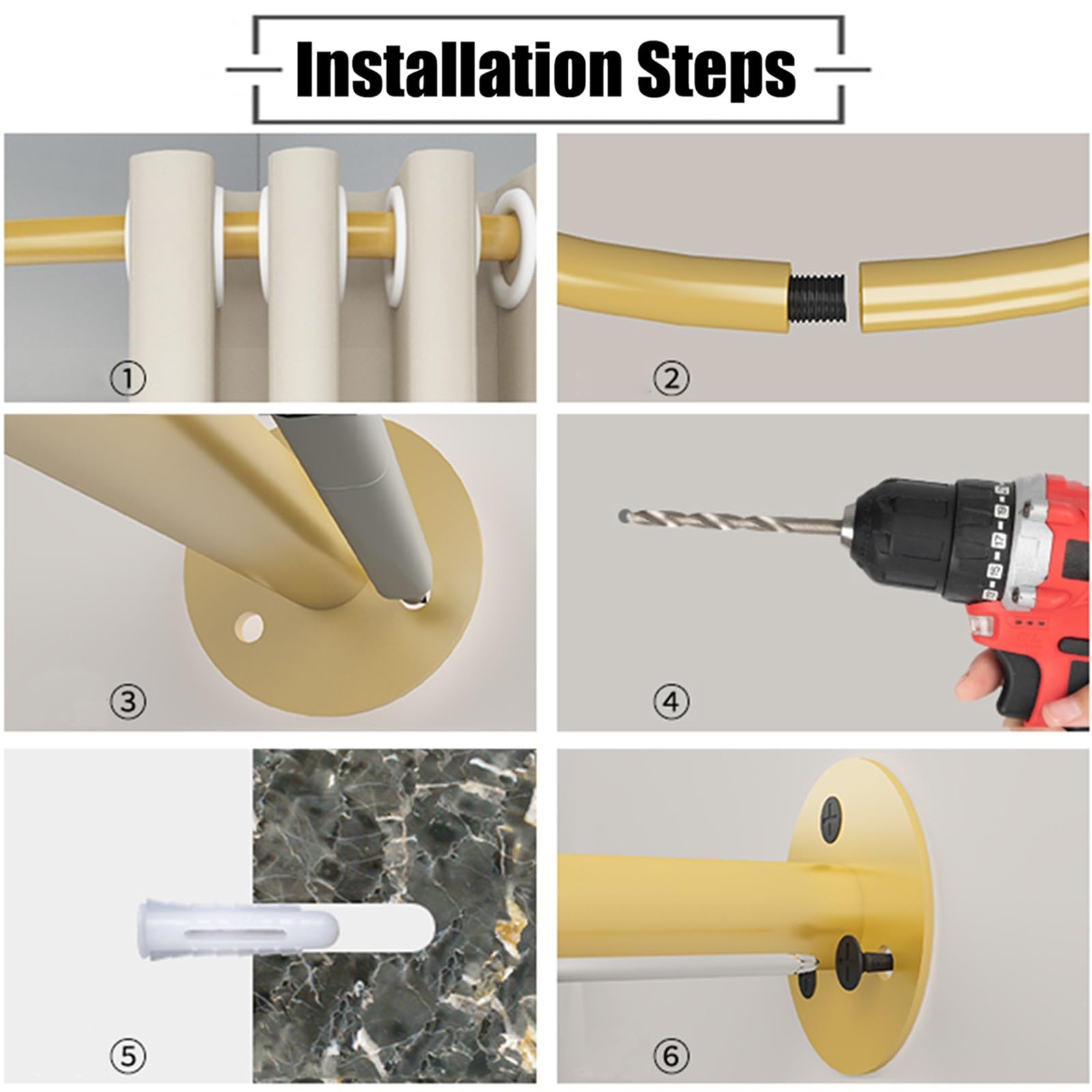 Installation Steps

①

②

③

④

⑤

⑥