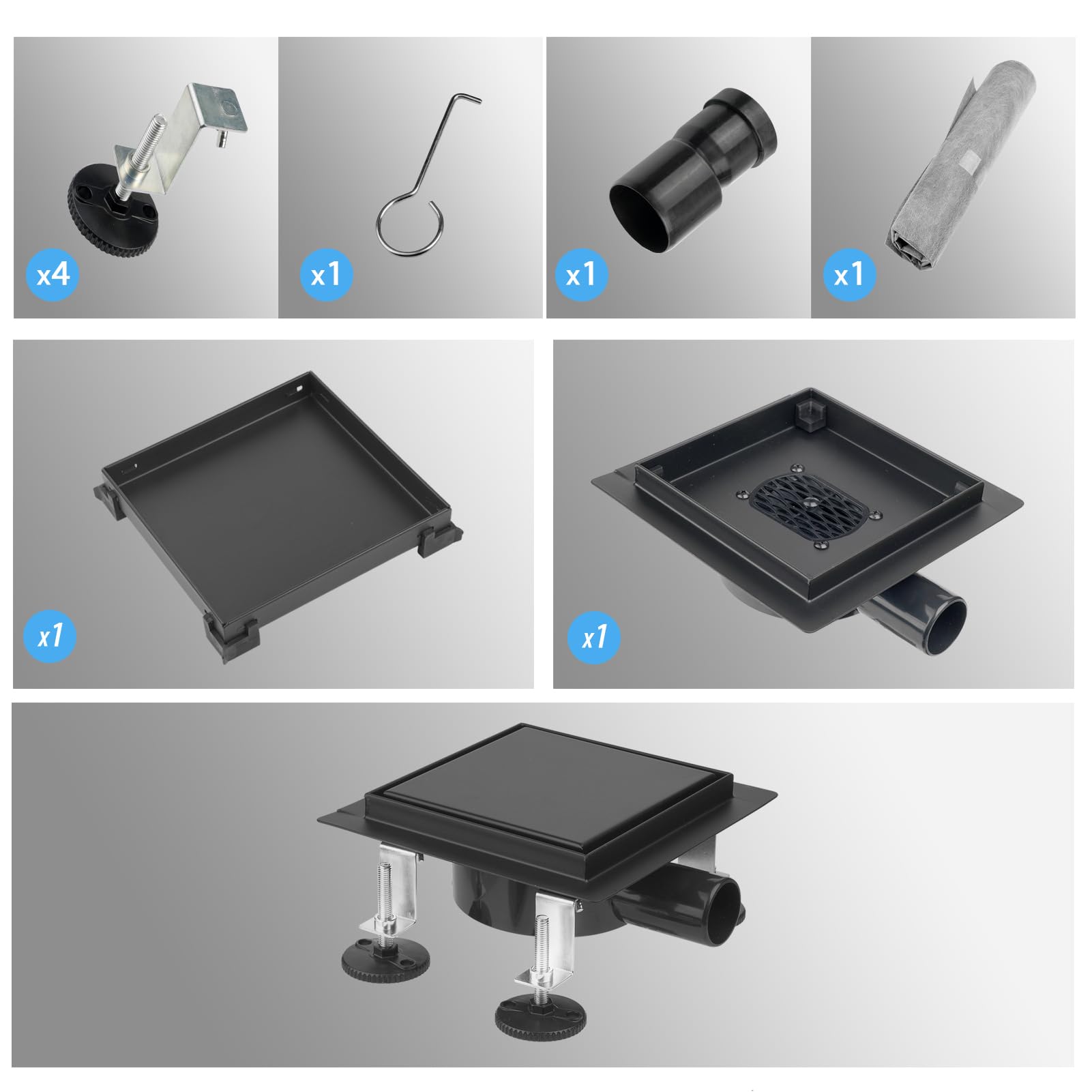 x4

x1

x1

x1

x1

x1